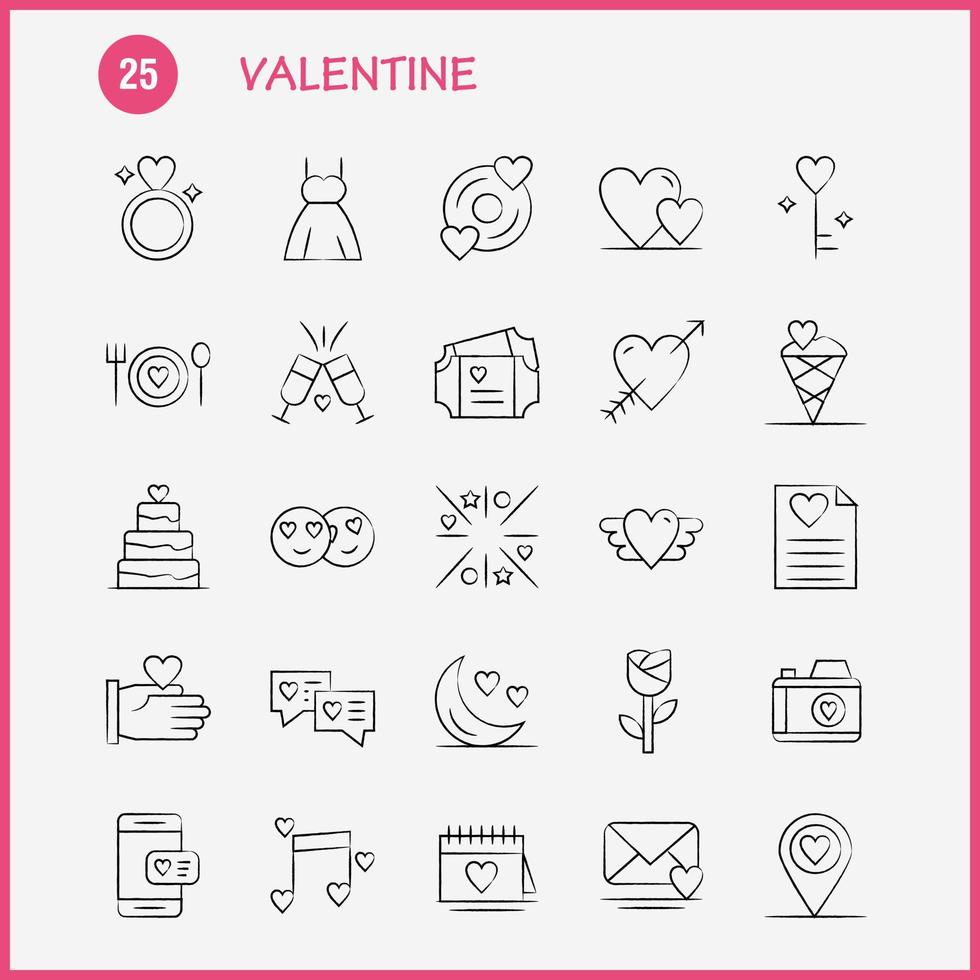 25 VALENTINE