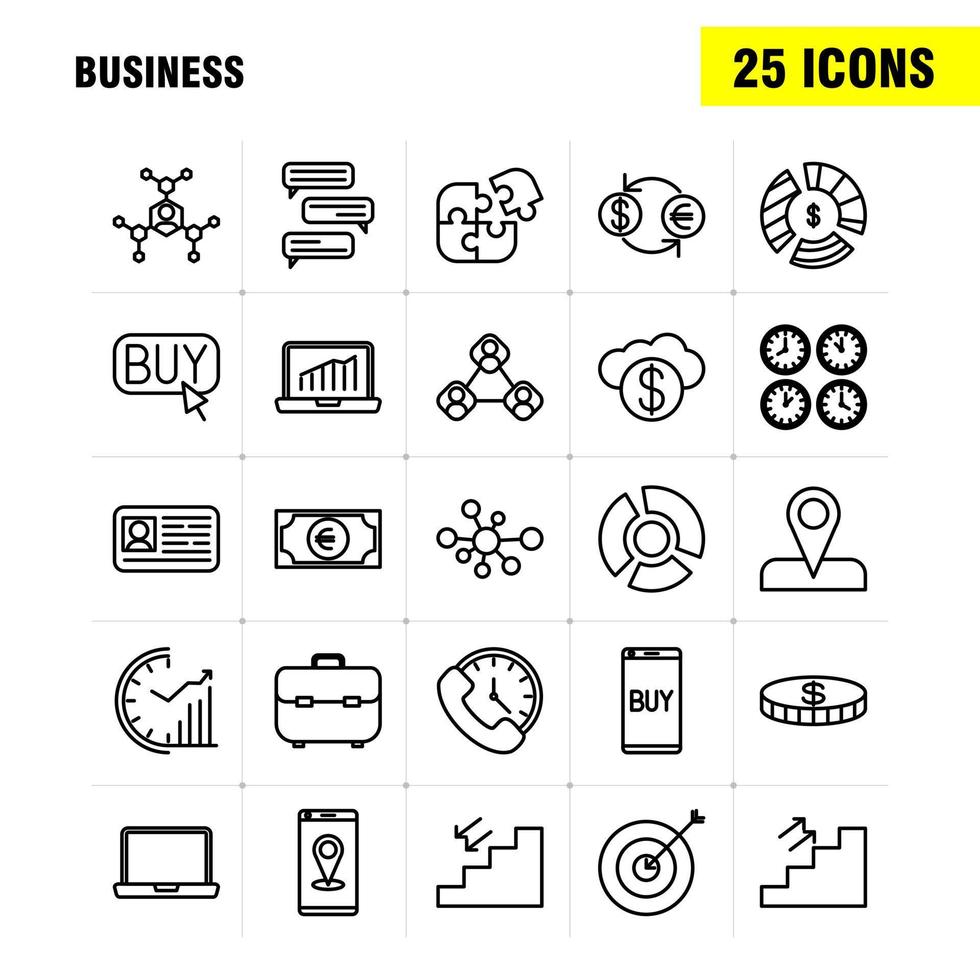 BUSINESS

25 ICONS

$ €

$

BUY

$

€

BUY

$