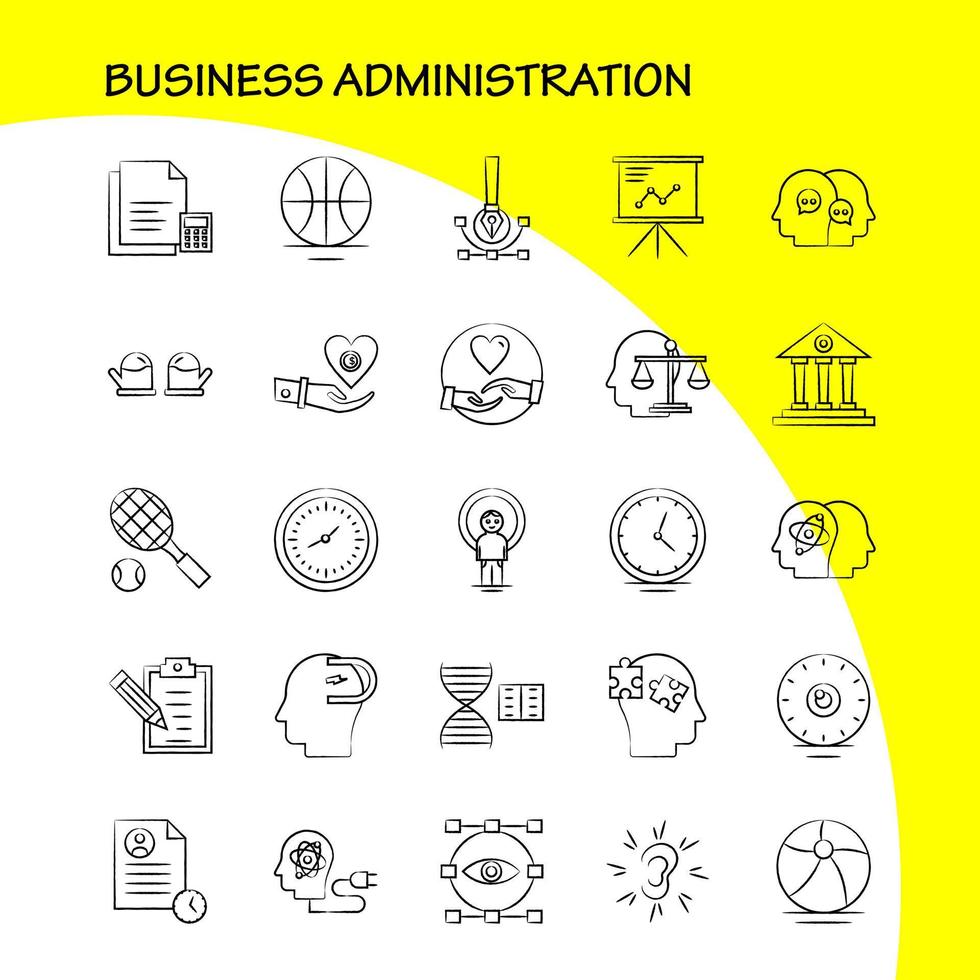 BUSINESS ADMINISTRATION