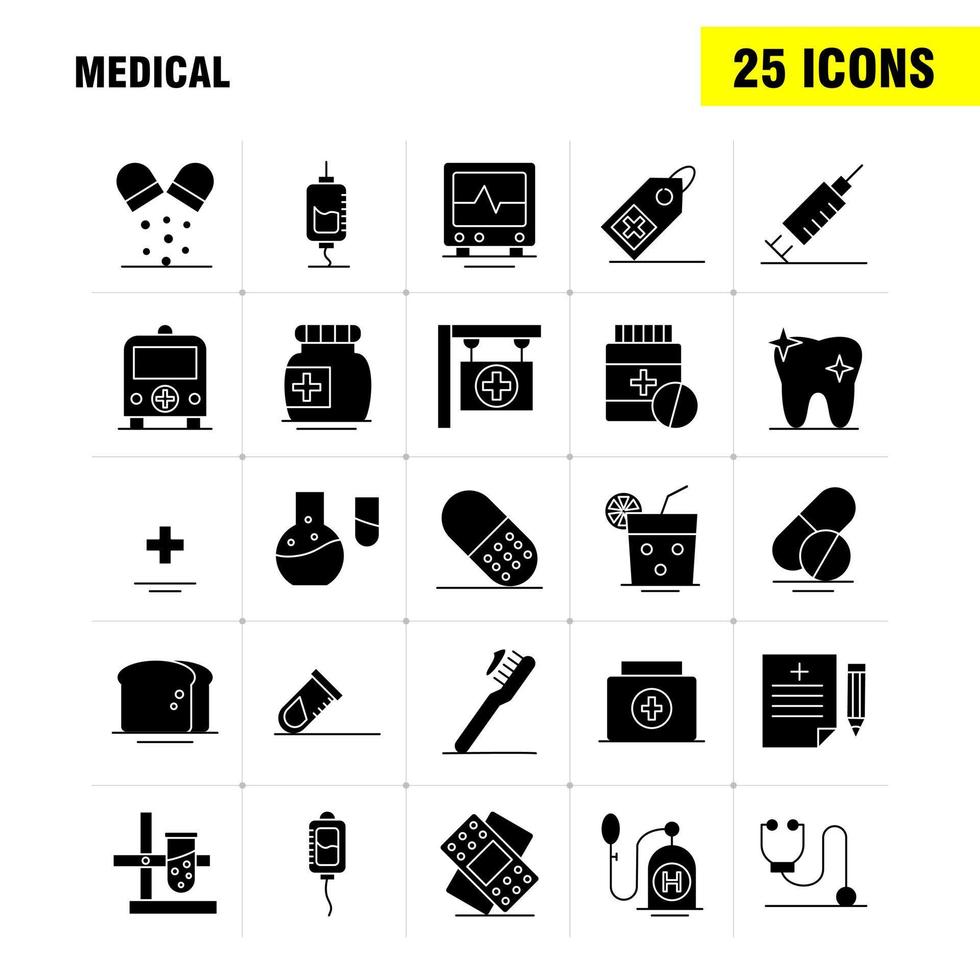 MEDICAL

25 ICONS

H