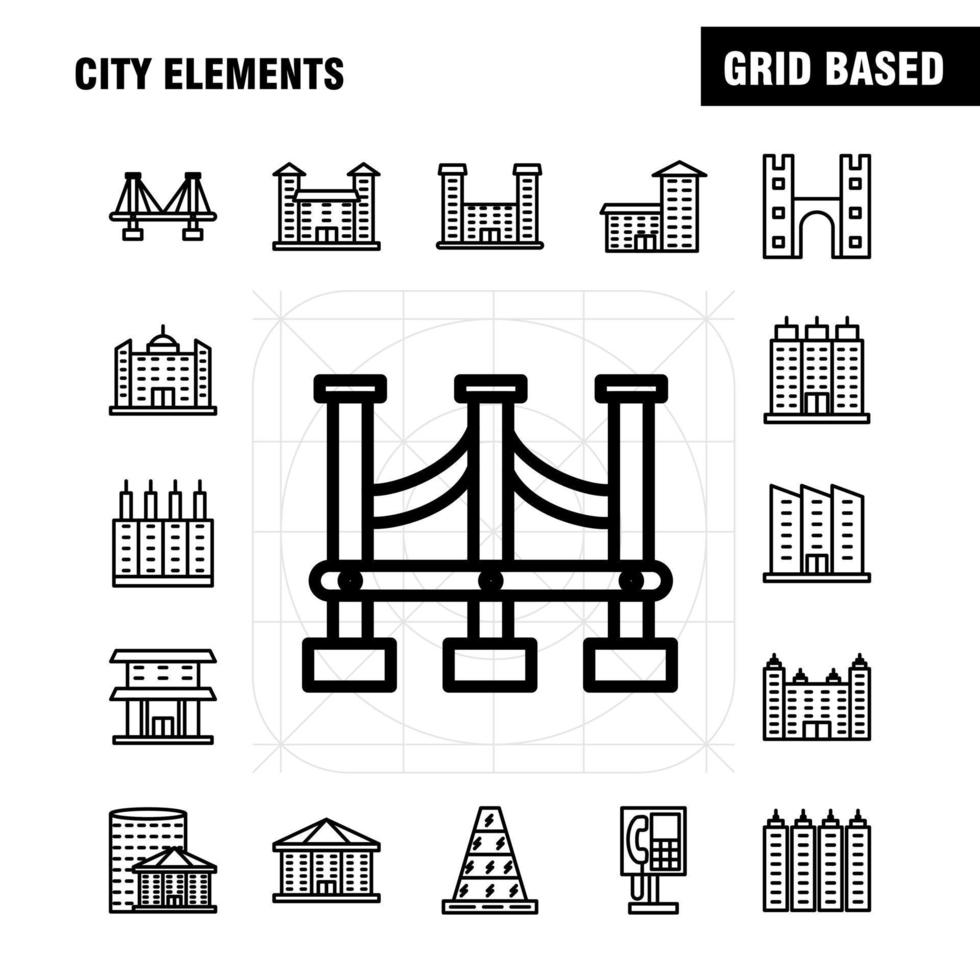 CITY ELEMENTS

GRID BASED