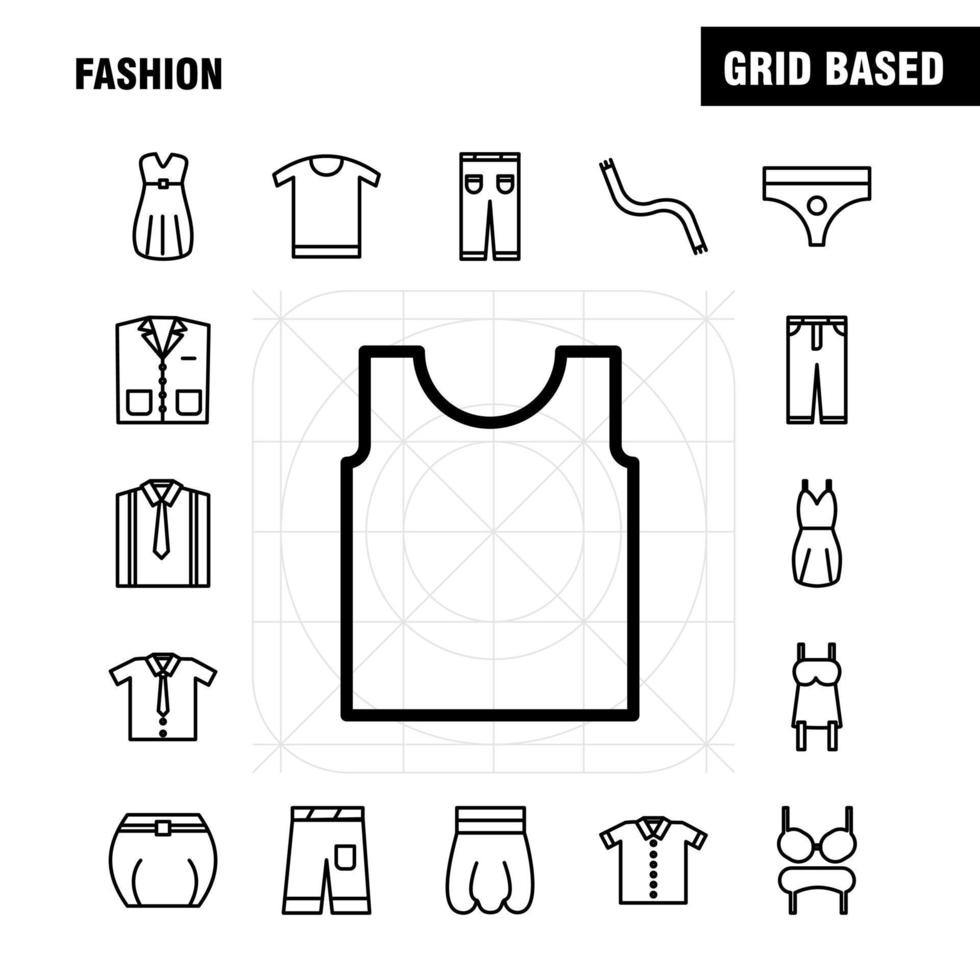 FASHION

GRID BASED