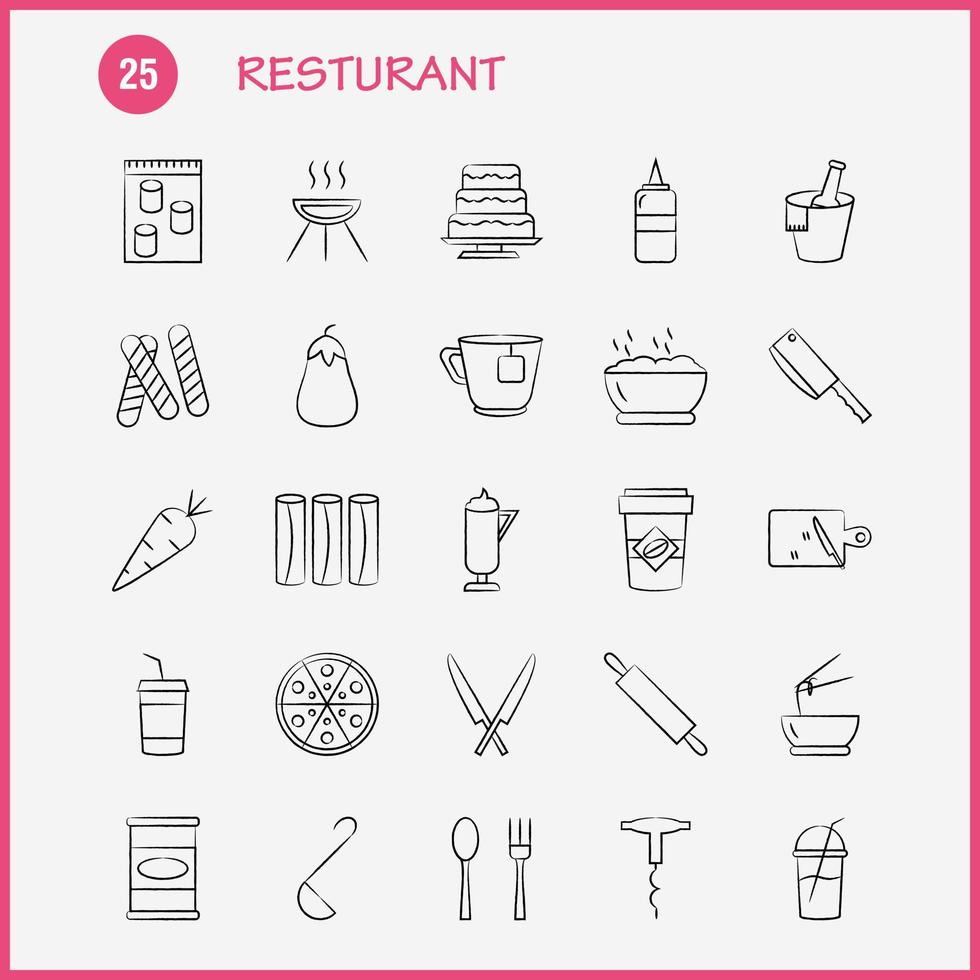 25 RESTURANT