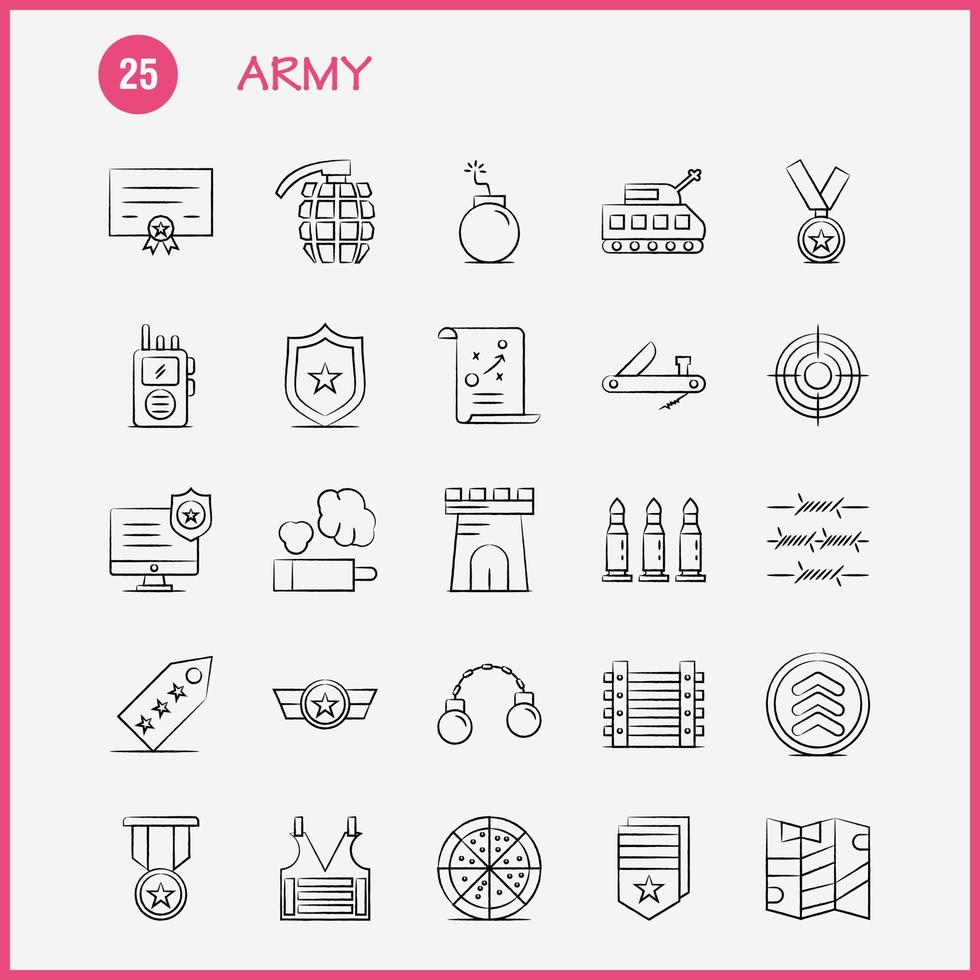 25

ARMY