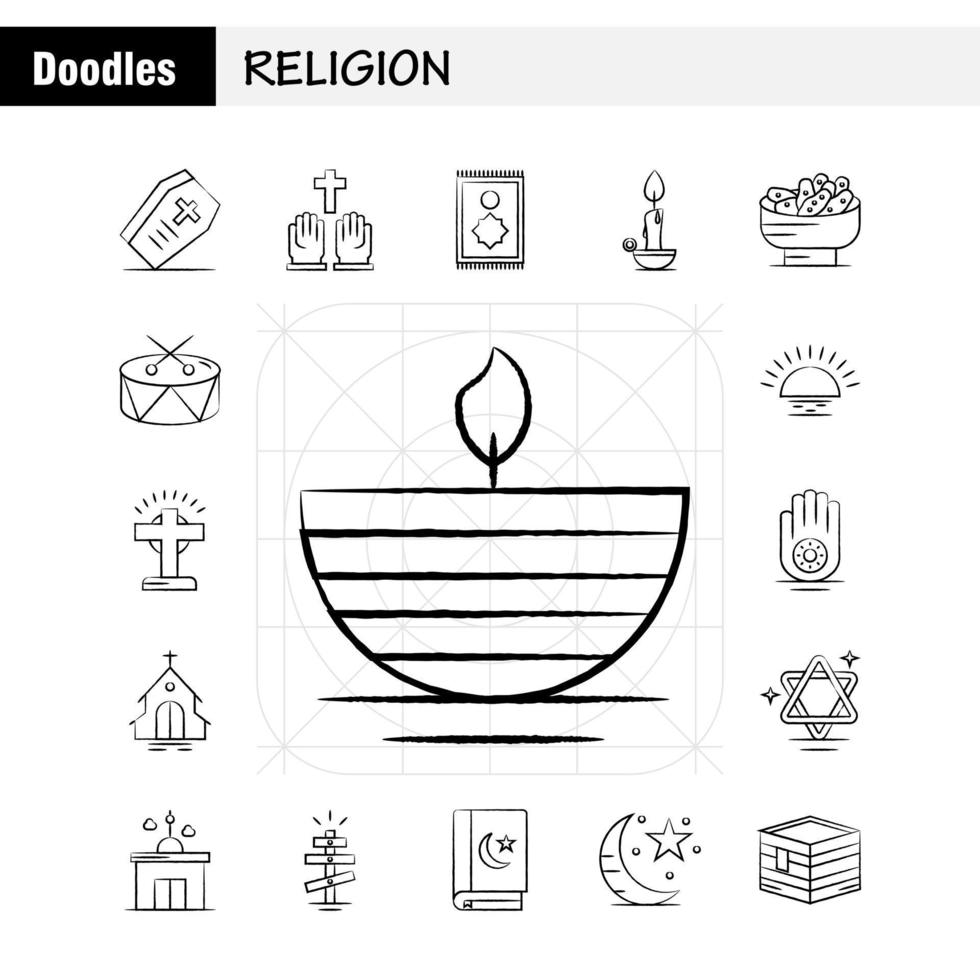 Doodles RELIGION