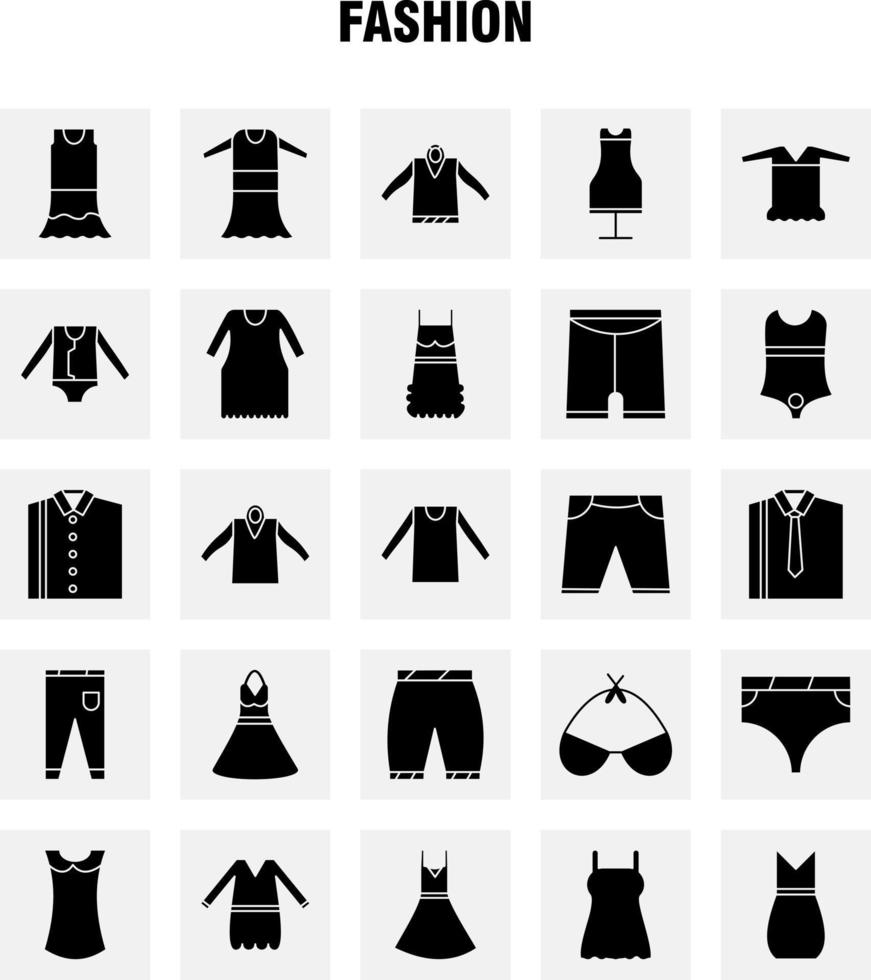 FASHION