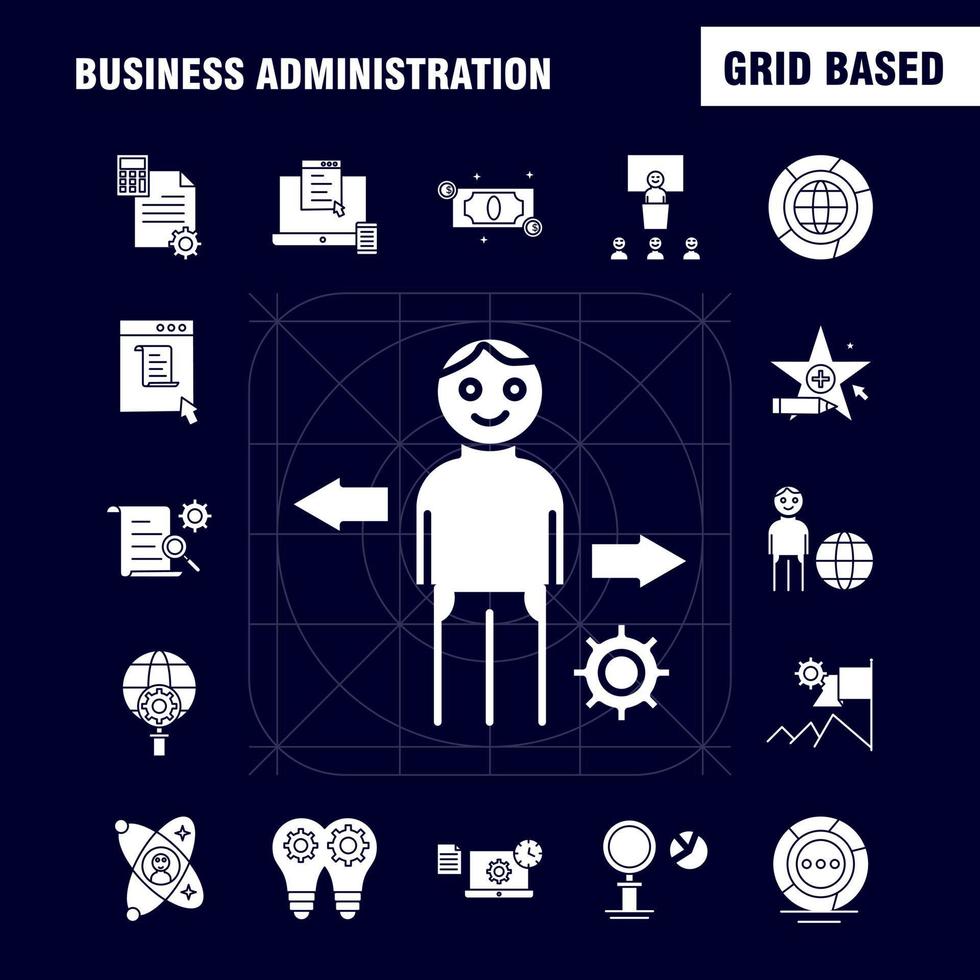 BUSINESS ADMINISTRATION

GRID BASED