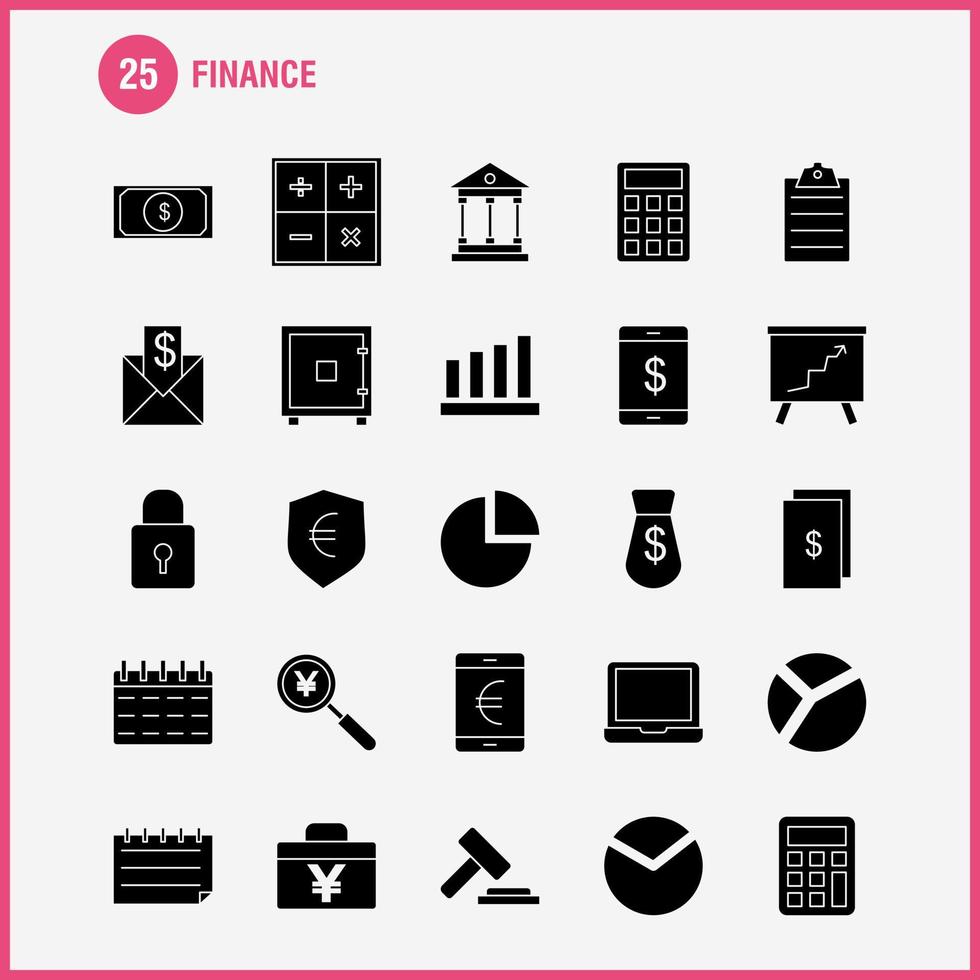 25 FINANCE