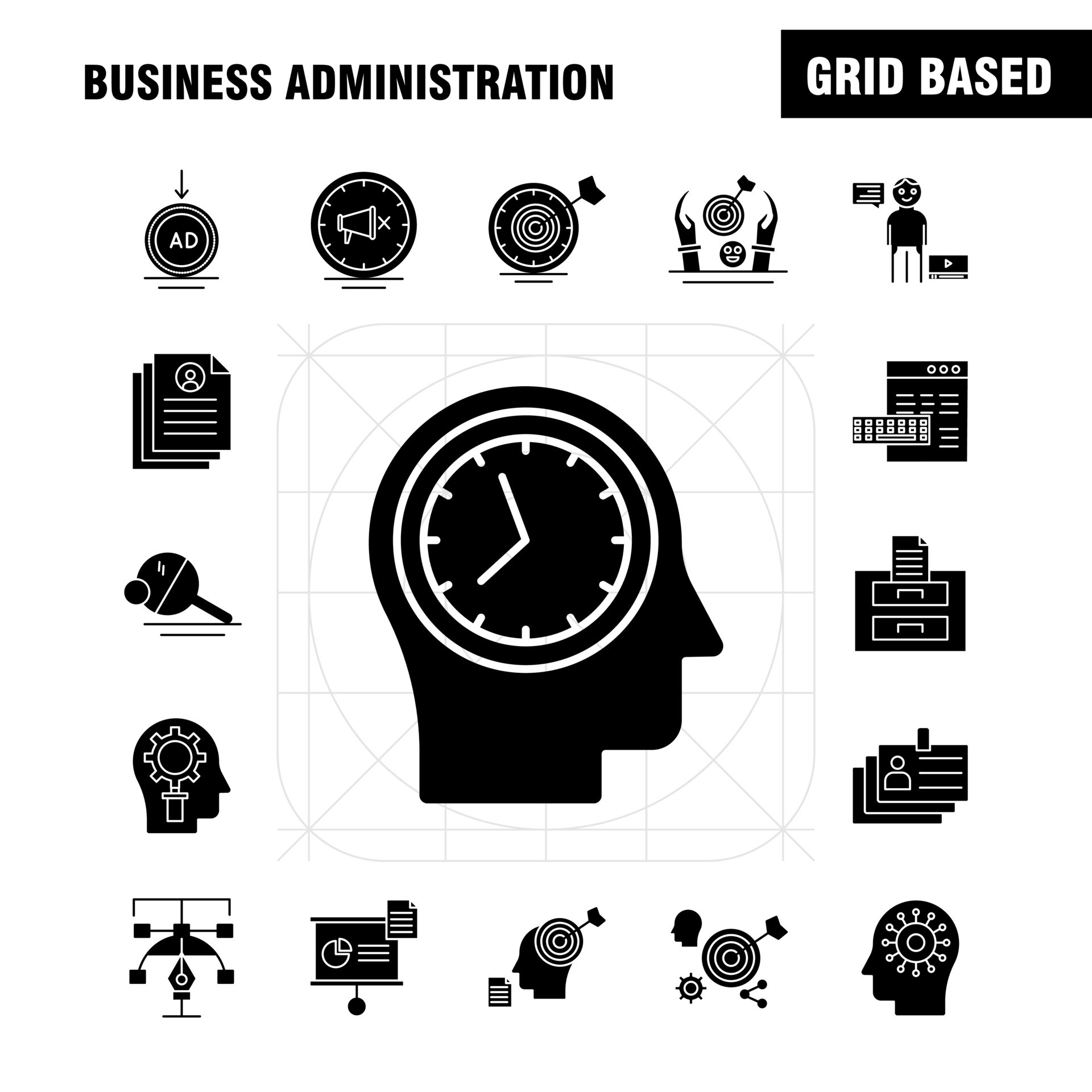 BUSINESS ADMINISTRATION

GRID BASED

AD