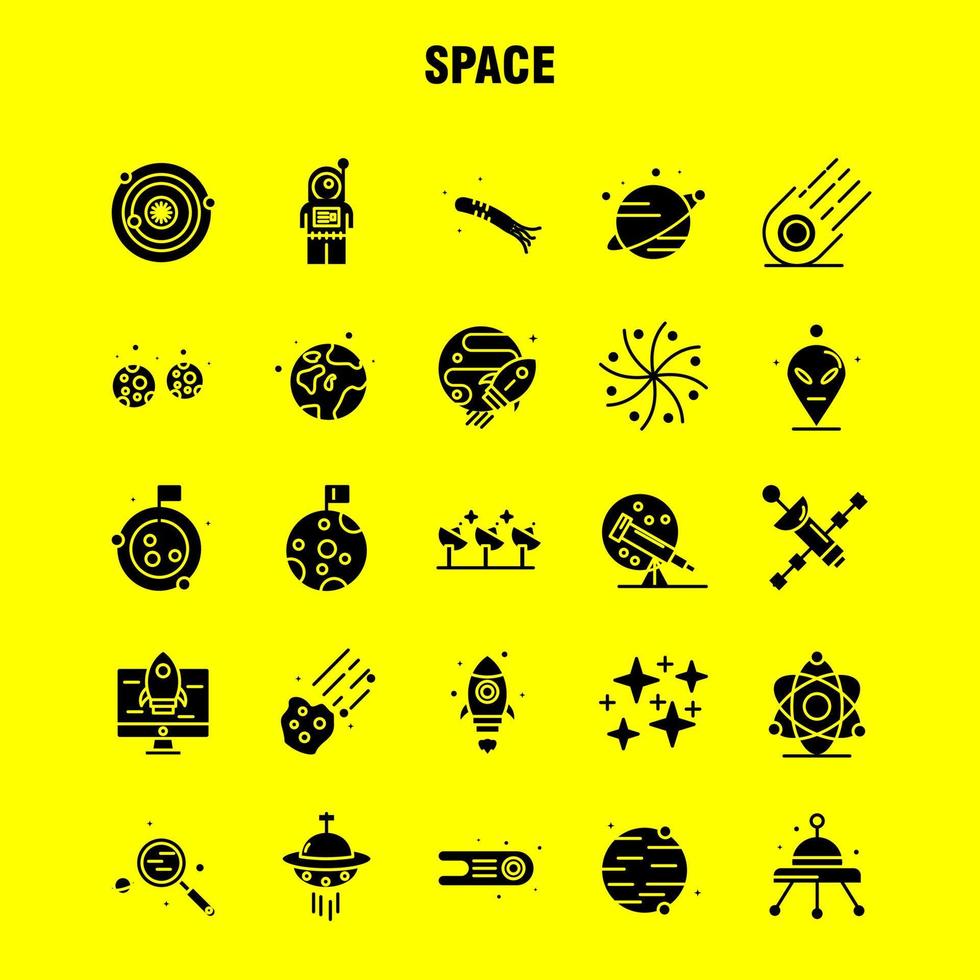 SPACE