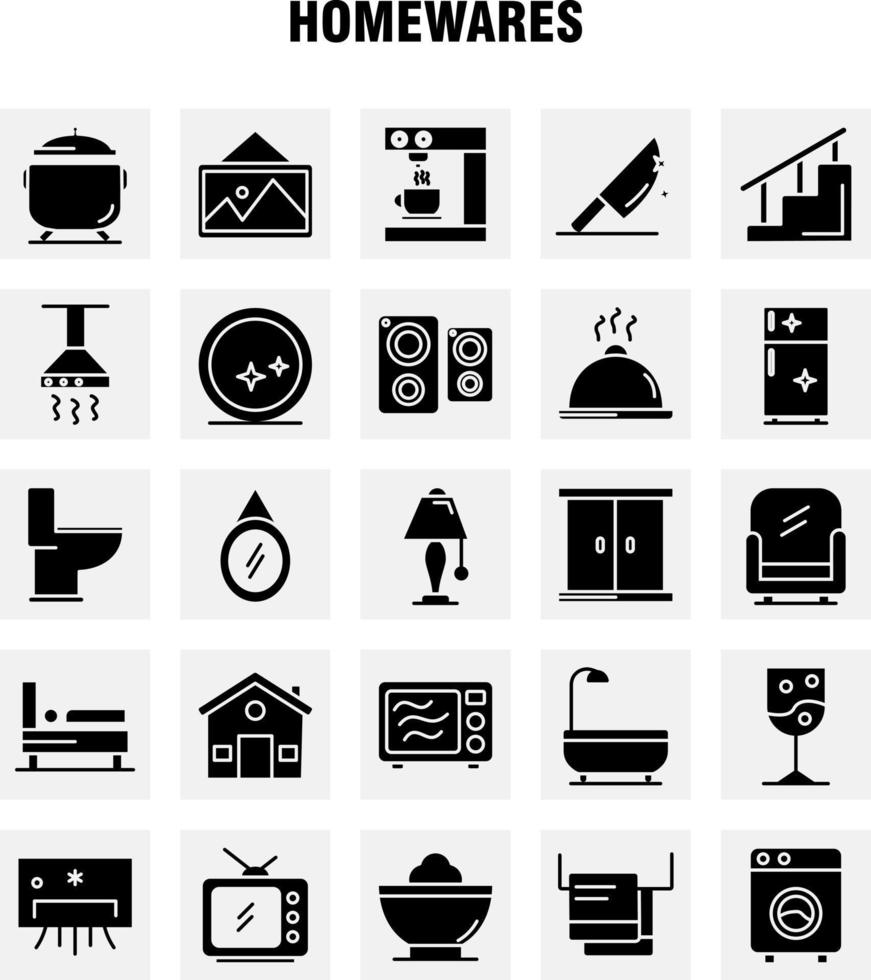 HOMEWARES