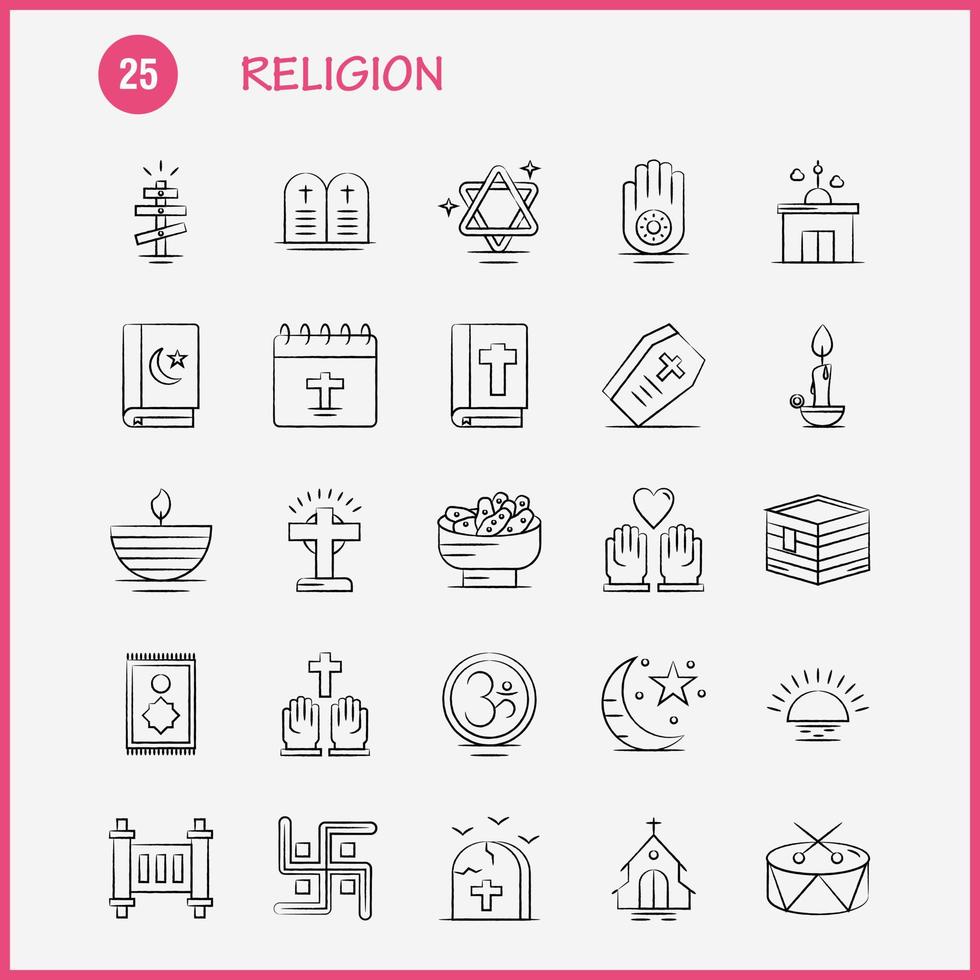 25 RELIGION