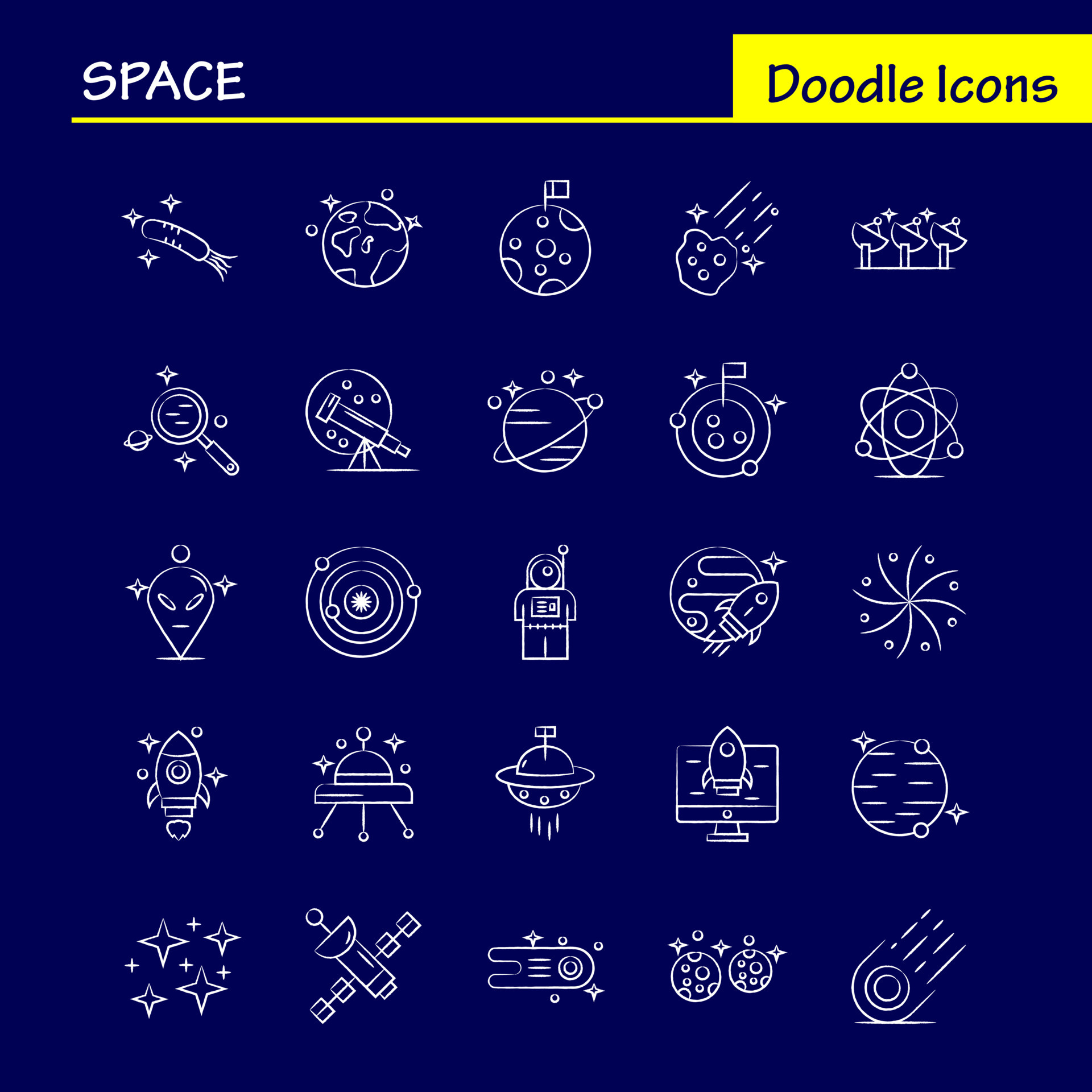 SPACE

Doodle Icons