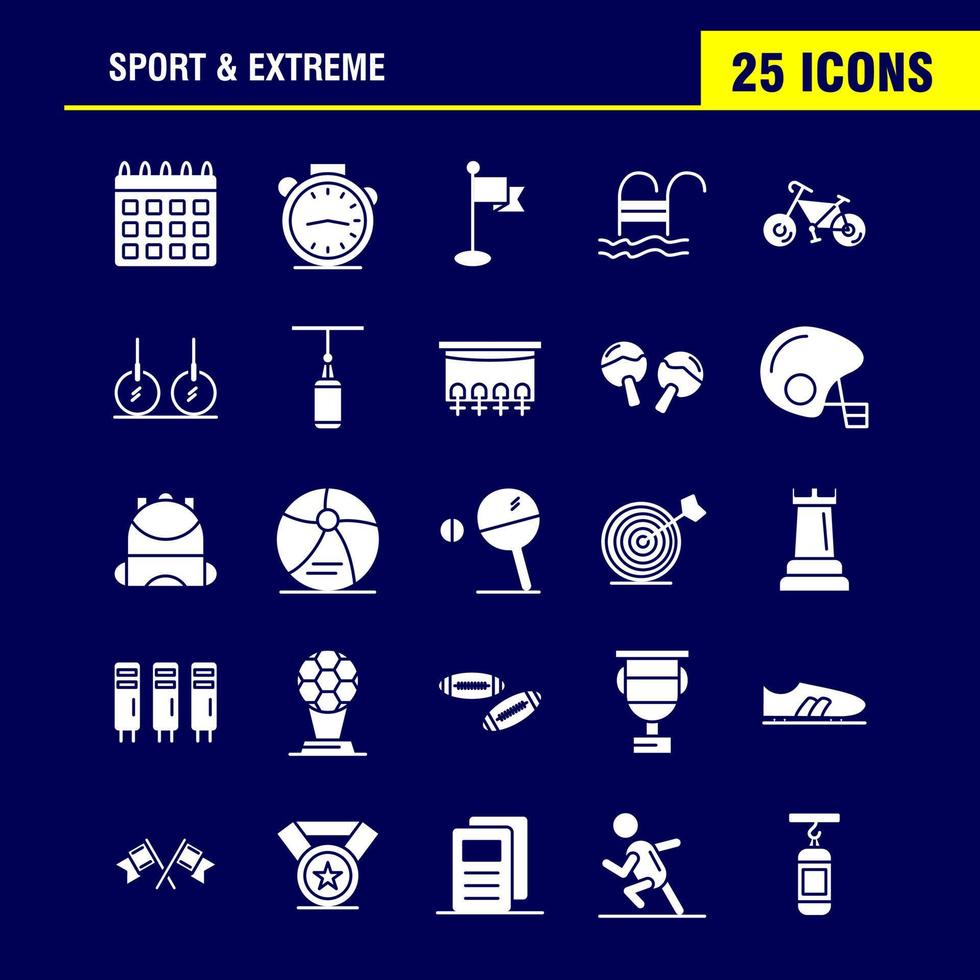 SPORT & EXTREME

25 ICONS