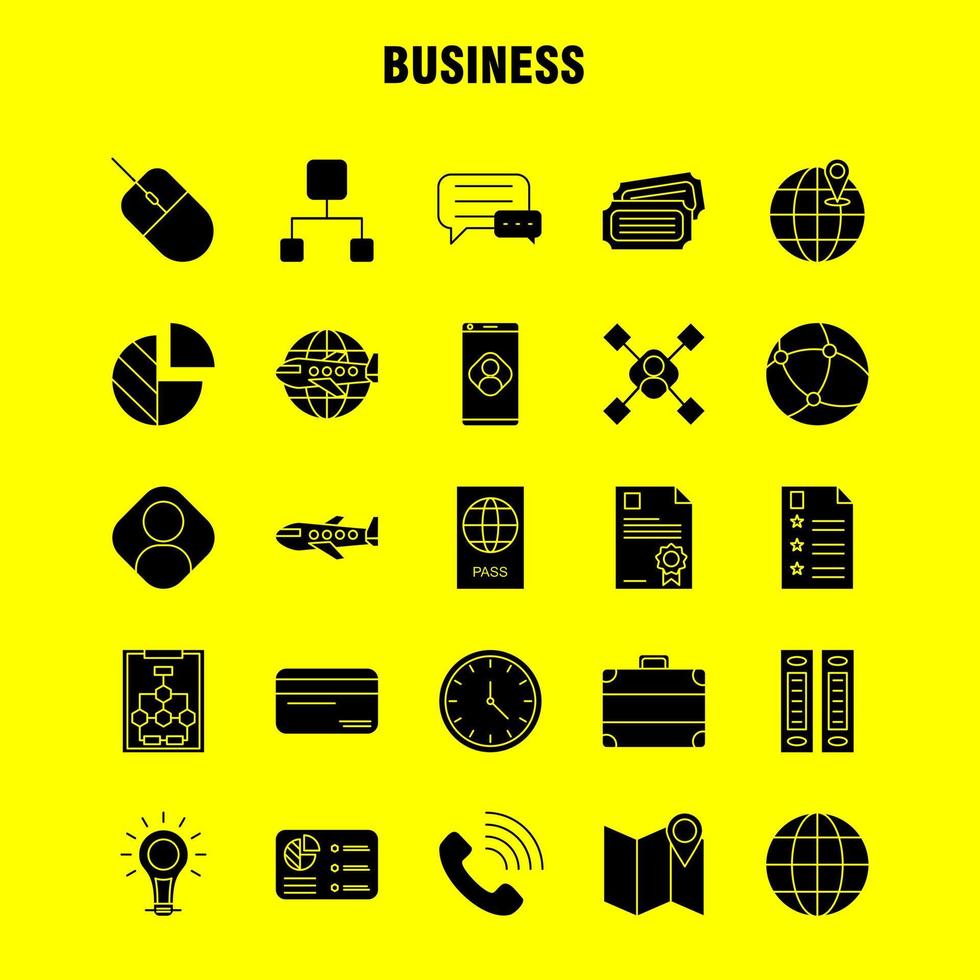 BUSINESS

PASS