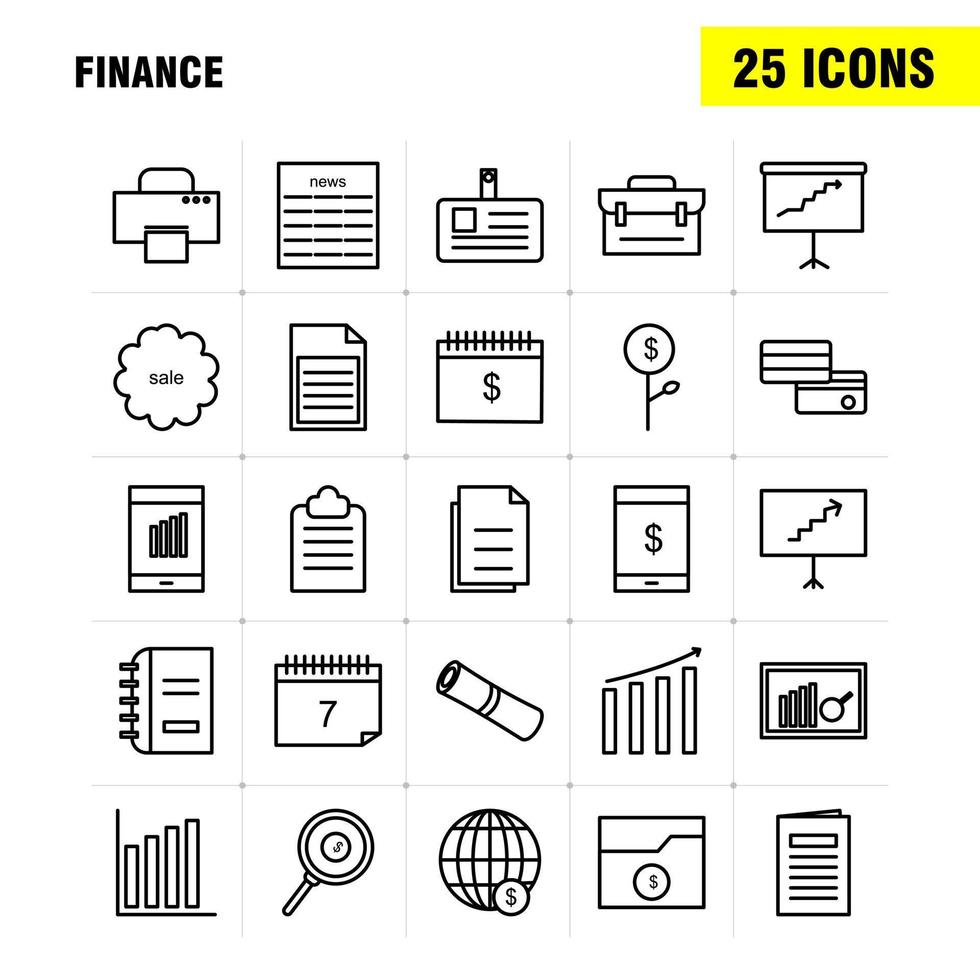 FINANCE

25 ICONS

news

sale

$

$

$

7

$

$

$