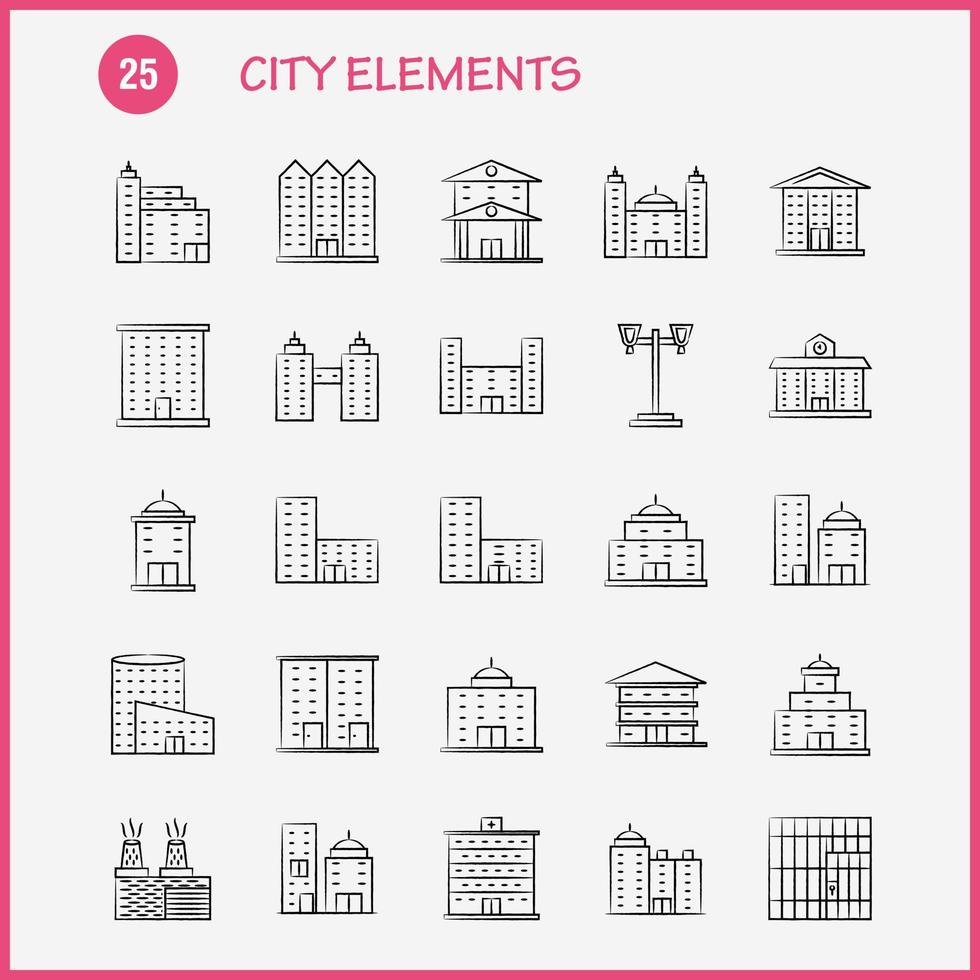 25

CITY ELEMENTS