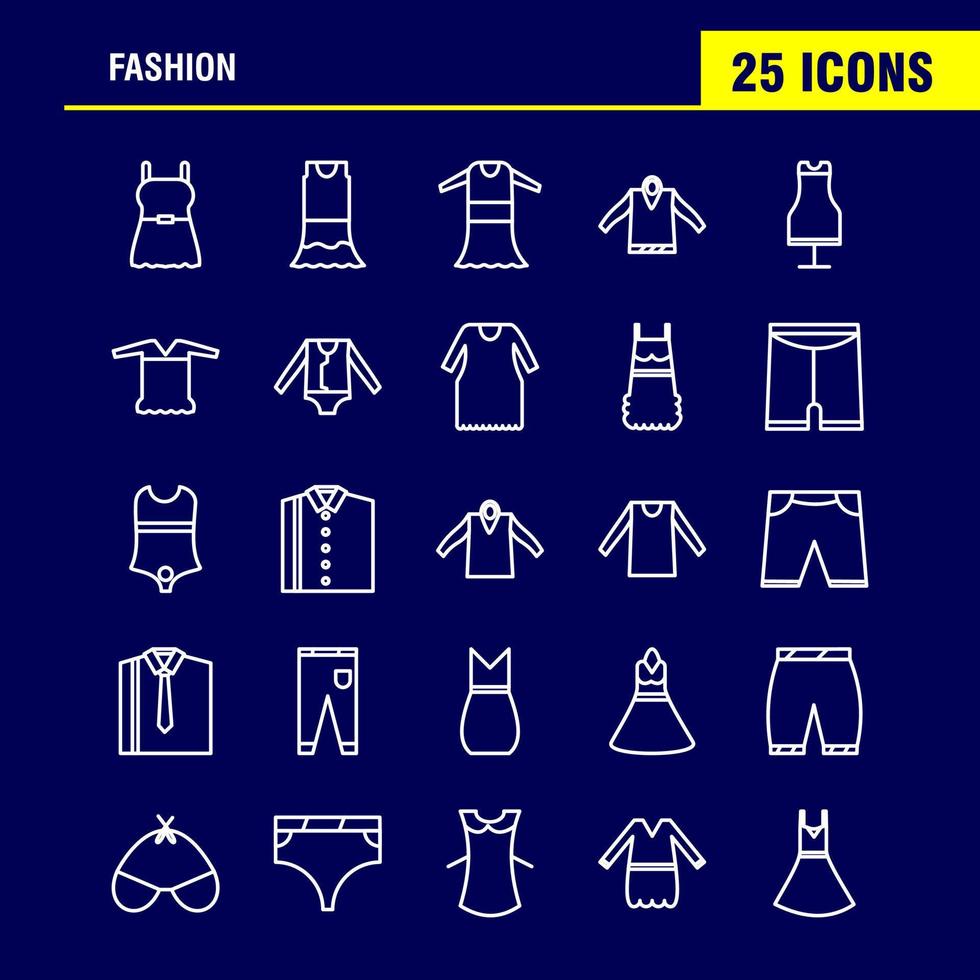 FASHION

25 ICONS