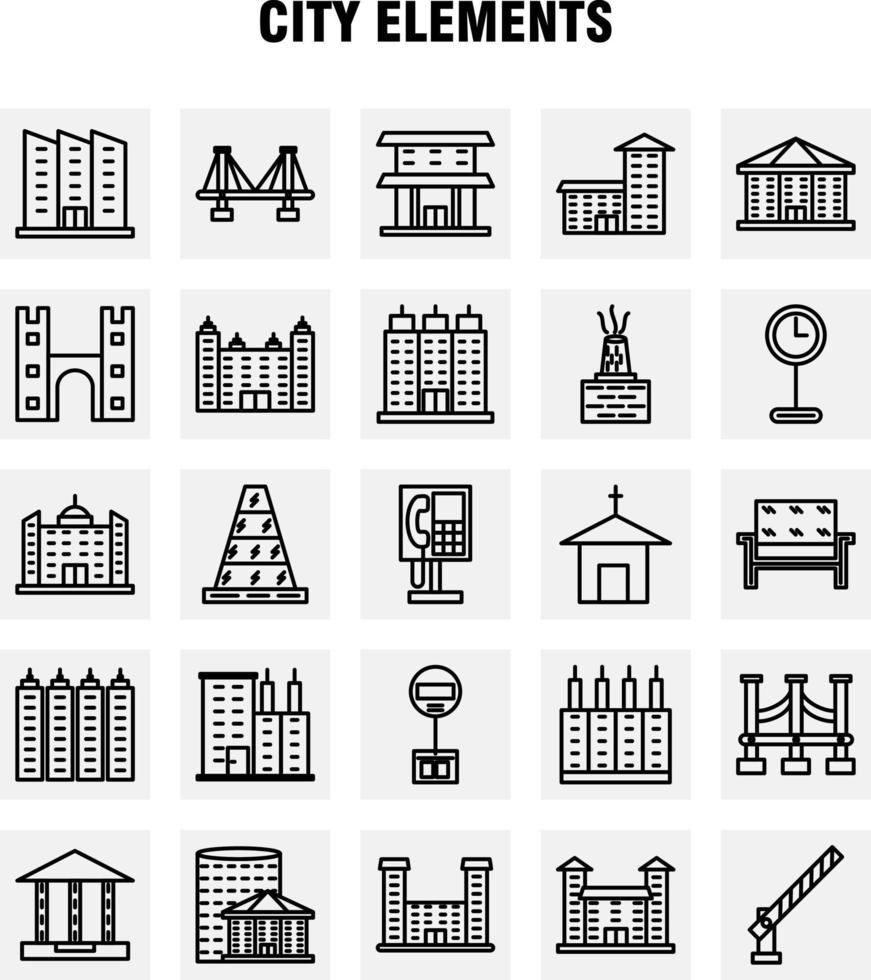 CITY ELEMENTS