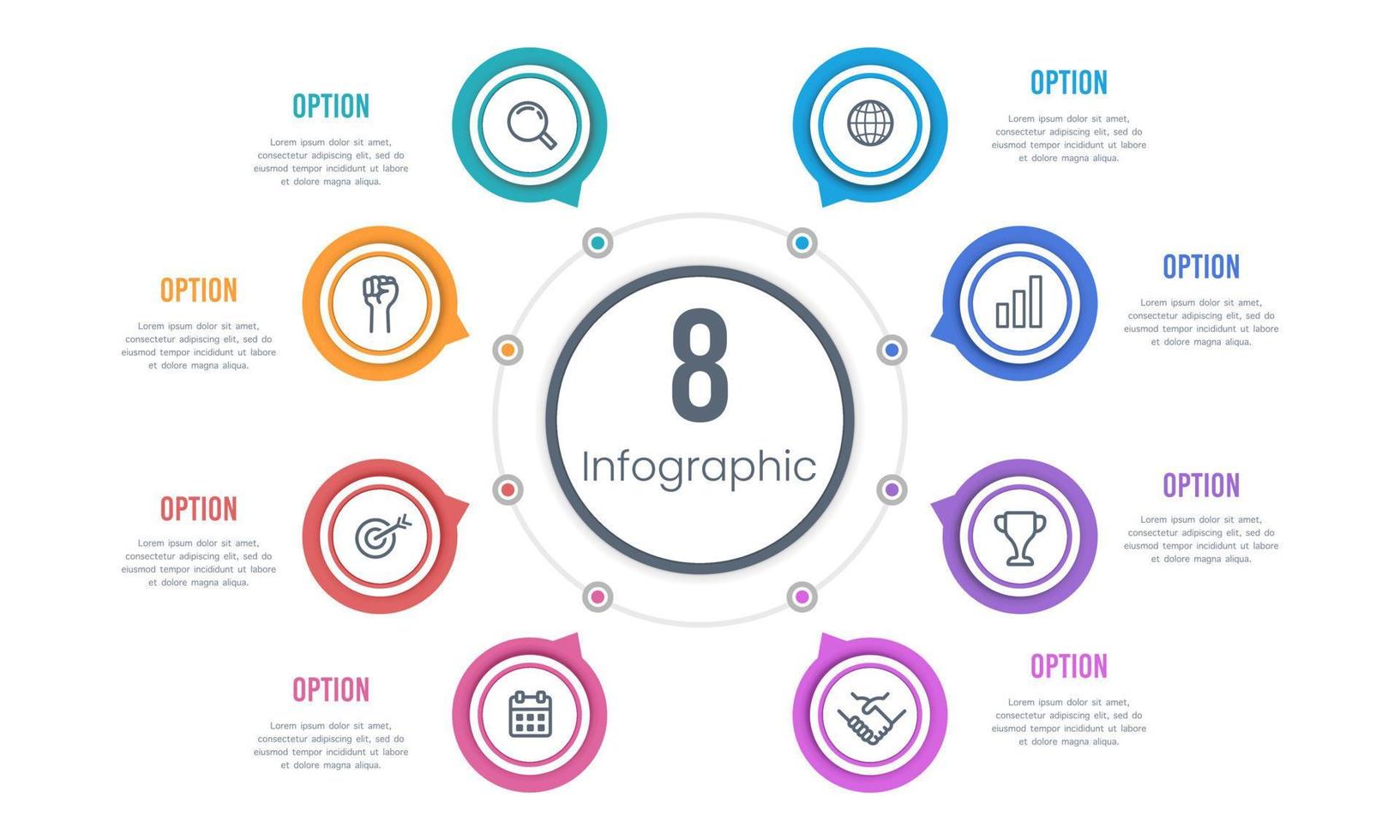 OPTION

Lorem ipsum dolor sit amet, consectetur adipiscing elit, sed do eiusmod tempor incididunt ut labore et dolore magna aliqua.

OPTION

Lorem ipsum dolor sit amet, consectetur adipiscing elit, sed do eiusmod tempor incididunt ut labore et dolore magna aliqua.

OPTION

Lorem ipsum dolor sit amet, consectetur adipiscing elit, sed do eiusmod tempor incididunt ut labore et dolore magna aliqua.

OPTION

Lorem ipsum dolor sit amet, consectetur adipiscing elit, sed do eiusmod tempor incididunt ut labore et dolore magna aliqua.

8

Infographic

OPTION

Lorem ipsum dolor sit amet, consectetur adipiscing elit, sed do eiusmod tempor incididunt ut labore et dolore magna aliqua.

OPTION

Lorem ipsum dolor sit amet, consectetur adipiscing elit, sed do eiusmod tempor incididunt ut labore et dolore magna aliqua.

OPTION

Lorem ipsum dolor sit amet, consectetur adipiscing elit, sed do eiusmod tempor incididunt ut labore et dolore magna aliqua.

OPTION

Lorem ipsum dolor sit amet, consectetur adipiscing elit, sed do eiusmod tempor incididunt ut labore et dolore magna aliqua.