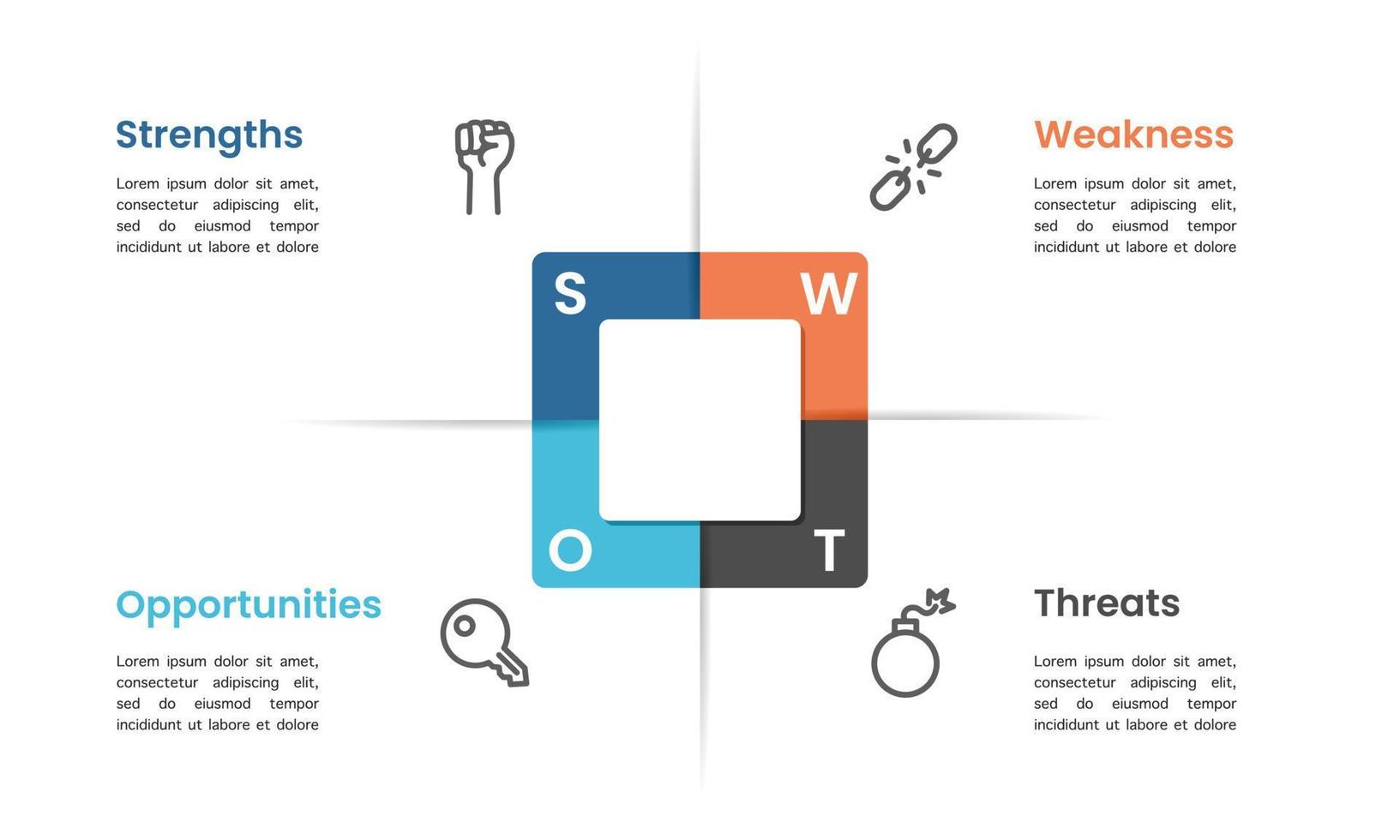 Strengths

Lorem ipsum dolor sit amet, consectetur adipiscing elit, sed do eiusmod tempor incididunt ut labore et dolore

Weakness

Lorem ipsum dolor sit amet, consectetur adipiscing elit, sed do eiusmod tempor incididunt ut labore et dolore

S

W

O

T

Opportunities

Lorem ipsum dolor sit amet, consectetur adipiscing elit, sed do eiusmod tempor incididunt ut labore et dolore

Threats

Lorem ipsum dolor sit amet, consectetur adipiscing elit, sed do eiusmod tempor incididunt ut labore et dolore