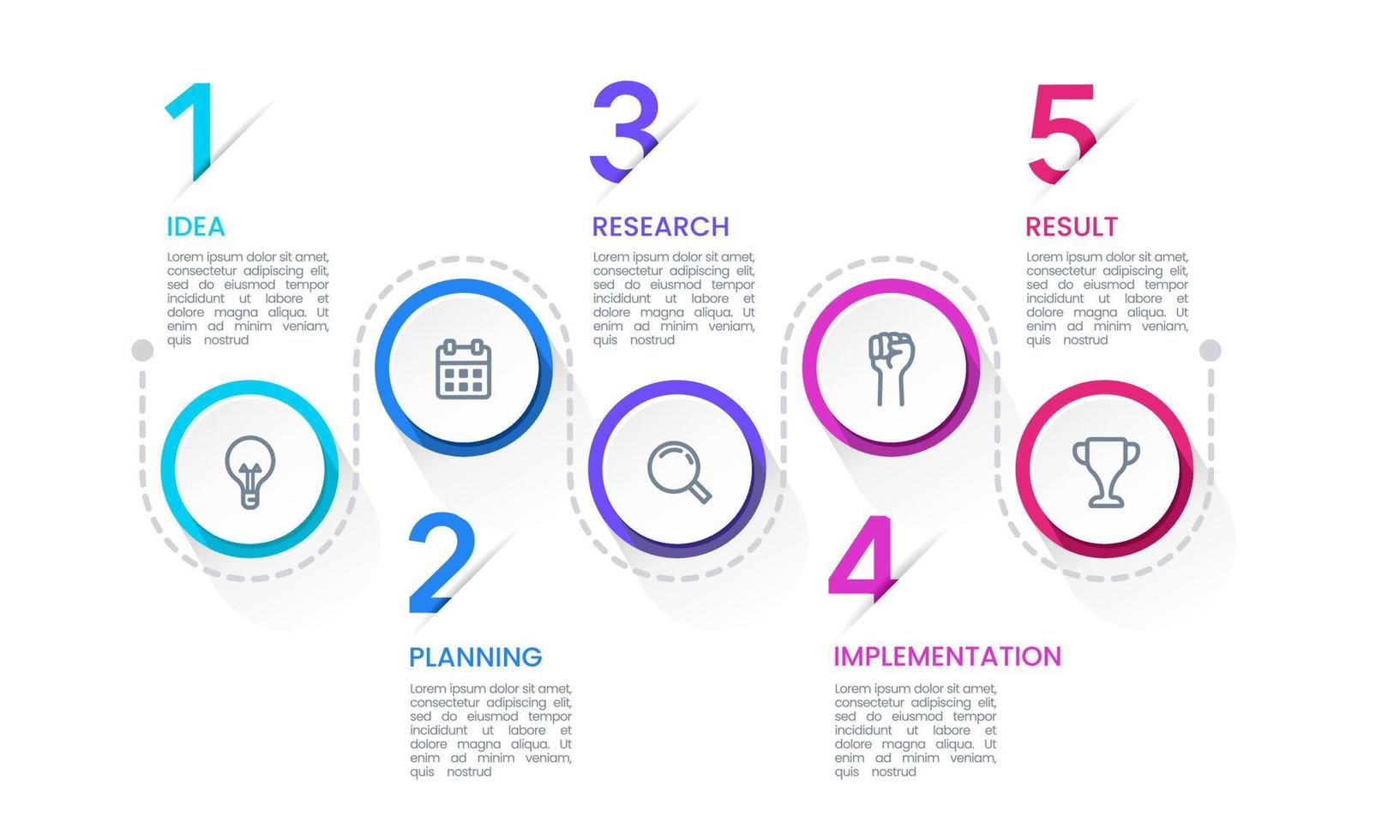 1

IDEA

Lorem ipsum dolor sit amet, consectetur adipiscing elit, sed do eiusmod tempor incididunt ut labore et dolore magna aliqua. Ut enim ad minim veniam, quis nostrud

2

PLANNING

Lorem ipsum dolor sit amet, consectetur adipiscing elit, sed do eiusmod tempor incididunt ut labore et dolore magna aliqua. Ut enim ad minim veniam, quis nostrud

3

RESEARCH

Lorem ipsum dolor sit amet, consectetur adipiscing elit, sed do eiusmod tempor incididunt ut labore et dolore magna aliqua. Ut enim ad minim veniam, quis nostrud

4

IMPLEMENTATION

Lorem ipsum dolor sit amet, consectetur adipiscing elit, sed do eiusmod tempor incididunt ut labore et dolore magna aliqua. Ut enim ad minim veniam, quis nostrud

5

RESULT

Lorem ipsum dolor sit amet, consectetur adipiscing elit, sed do eiusmod tempor incididunt ut labore et dolore magna aliqua. Ut enim ad minim veniam, quis nostrud