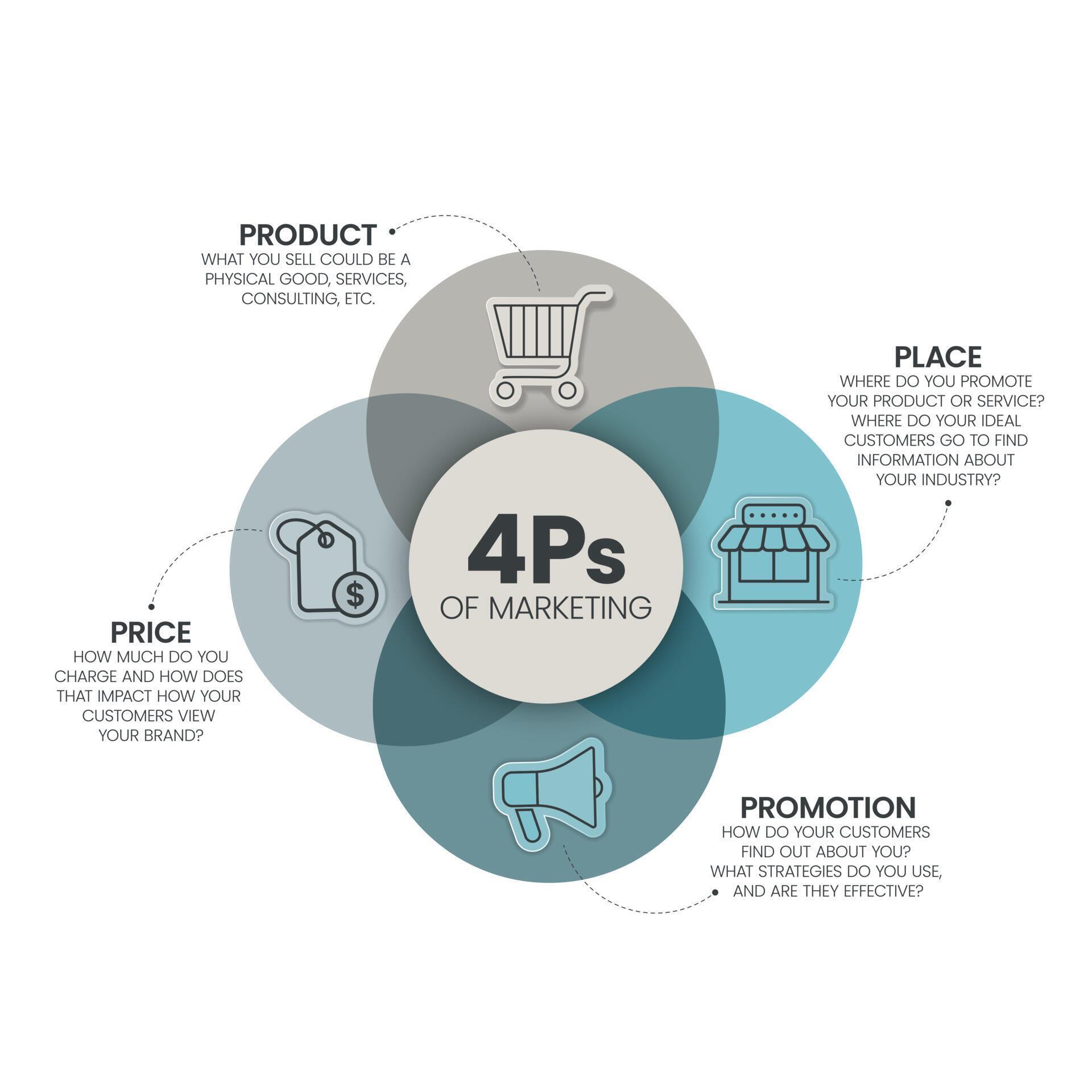 PRODUCT
WHAT YOU SELL COULD BE A PHYSICAL GOOD, SERVICES, CONSULTING, ETC.

PLACE
WHERE DO YOU PROMOTE YOUR PRODUCT OR SERVICE? WHERE DO YOUR IDEAL CUSTOMERS GO TO FIND INFORMATION ABOUT YOUR INDUSTRY?

4Ps
OF MARKETING

$

PRICE
HOW MUCH DO YOU CHARGE AND HOW DOES THAT IMPACT HOW YOUR CUSTOMERS VIEW YOUR BRAND?

PROMOTION
HOW DO YOUR CUSTOMERS FIND OUT ABOUT YOU? WHAT STRATEGIES DO YOU USE, AND ARE THEY EFFECTIVE?