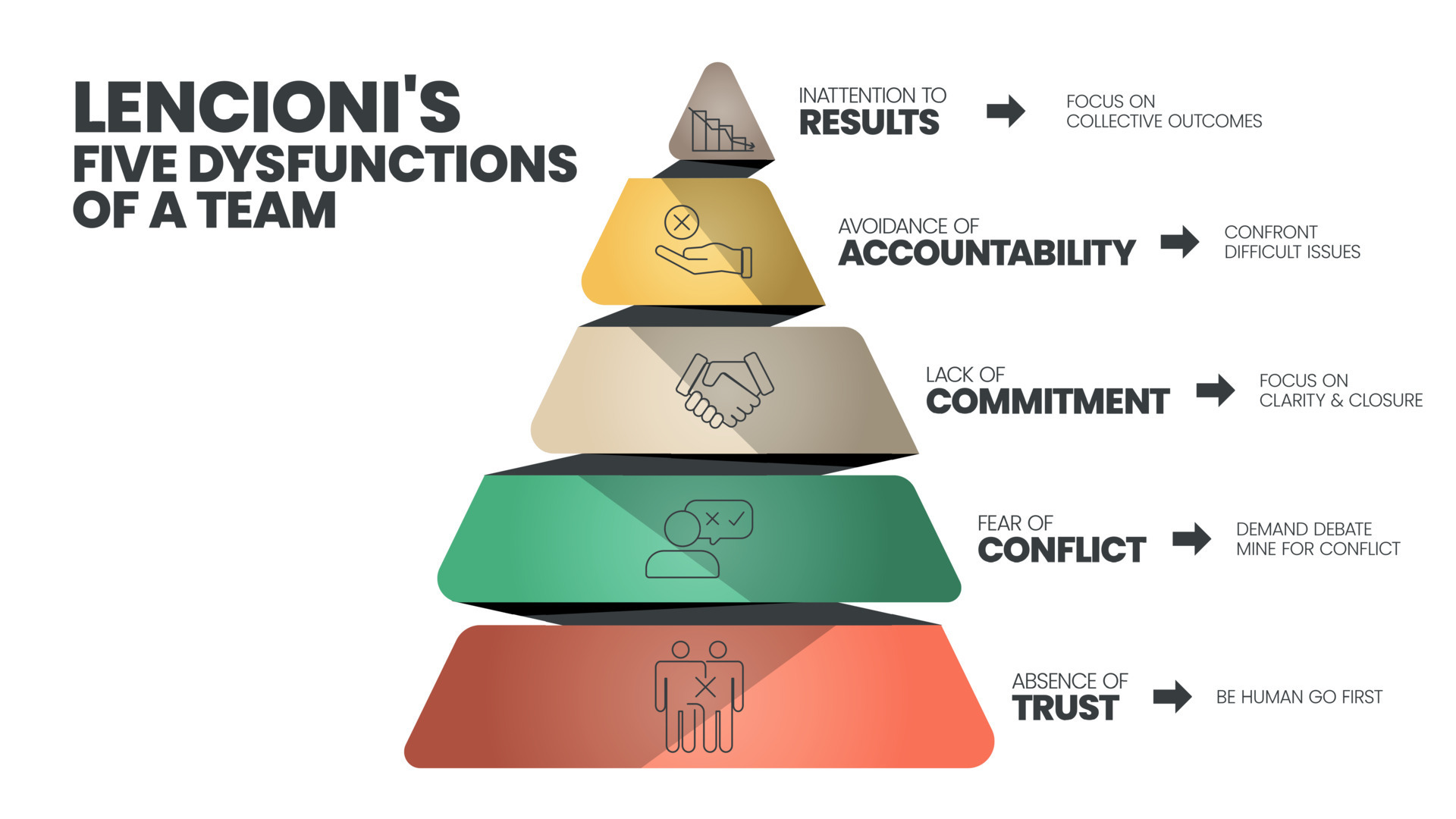 LENCIONI'S
FIVE DYSFUNCTIONS
OF A TEAM

INATTENTION TO
RESULTS

FOCUS ON
COLLECTIVE OUTCOMES

AVOIDANCE OF
ACCOUNTABILITY

CONFRONT
DIFFICULT ISSUES

LACK OF
COMMITMENT

FOCUS ON
CLARITY & CLOSURE

FEAR OF
CONFLICT

DEMAND DEBATE
MINE FOR CONFLICT

ABSENCE OF
TRUST

BE HUMAN GO FIRST