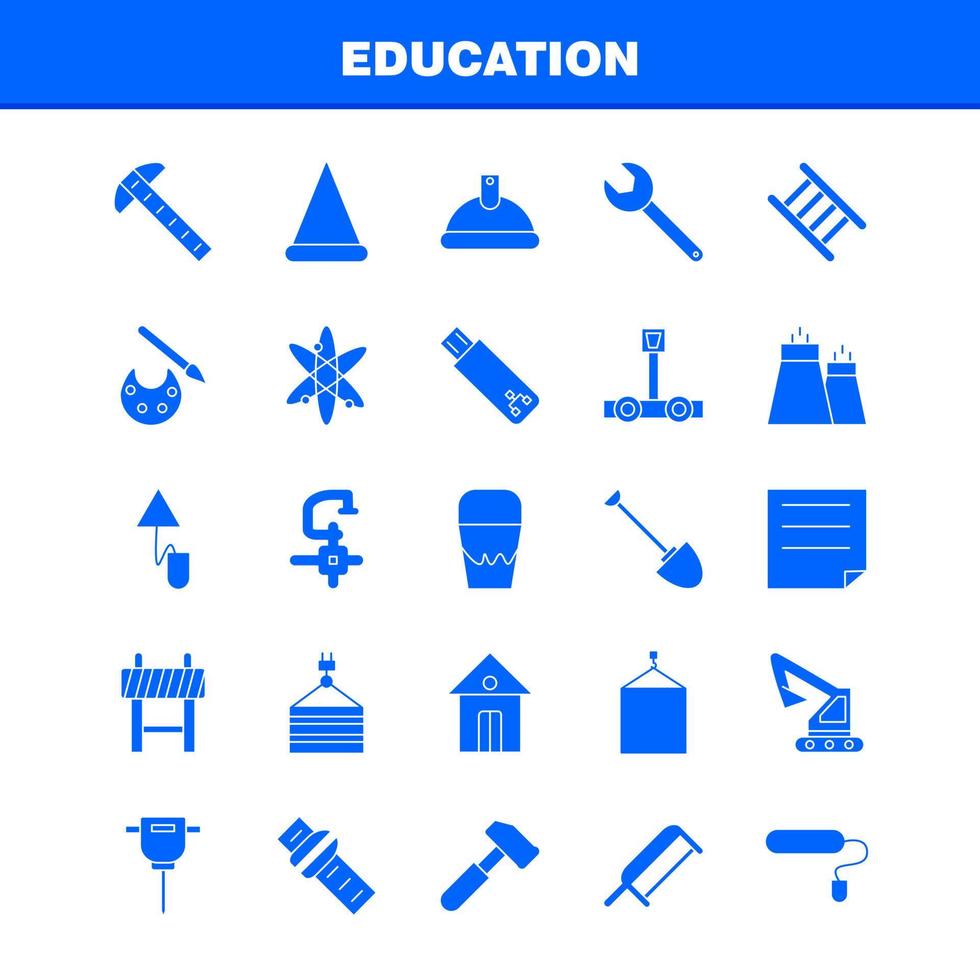 EDUCATION