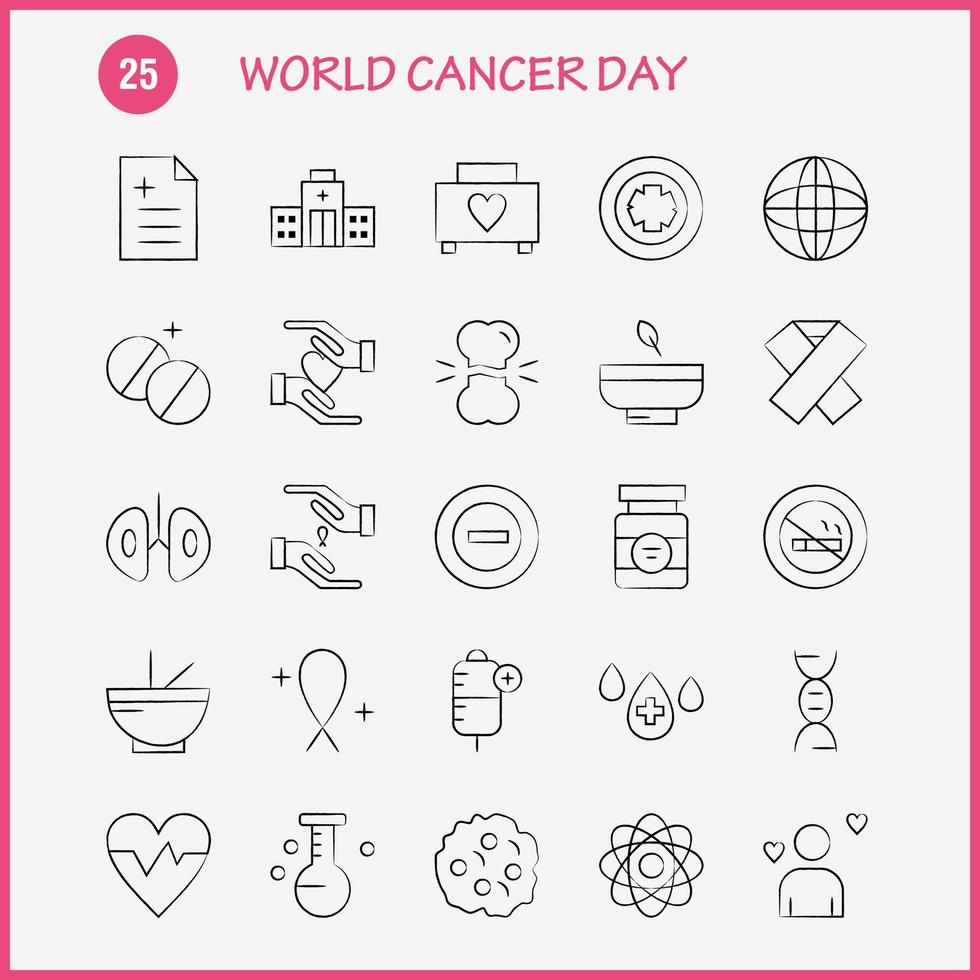 25

WORLD CANCER DAY