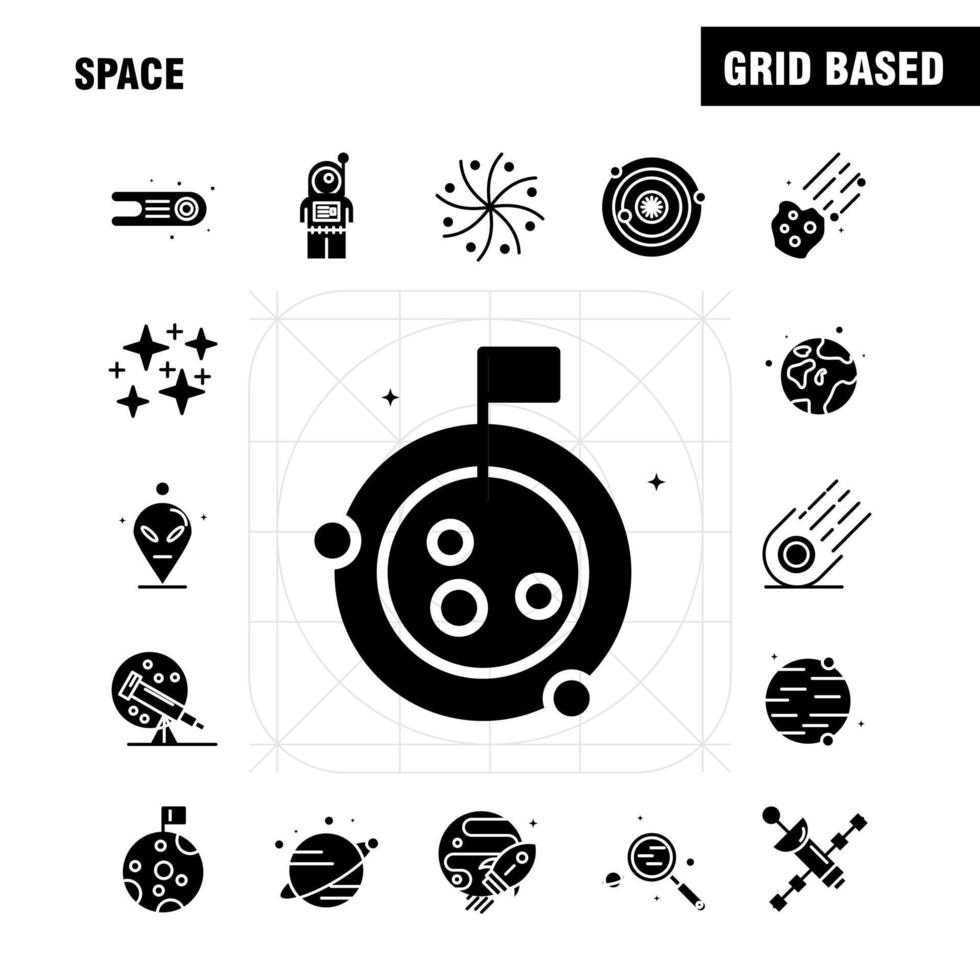 SPACE

GRID BASED