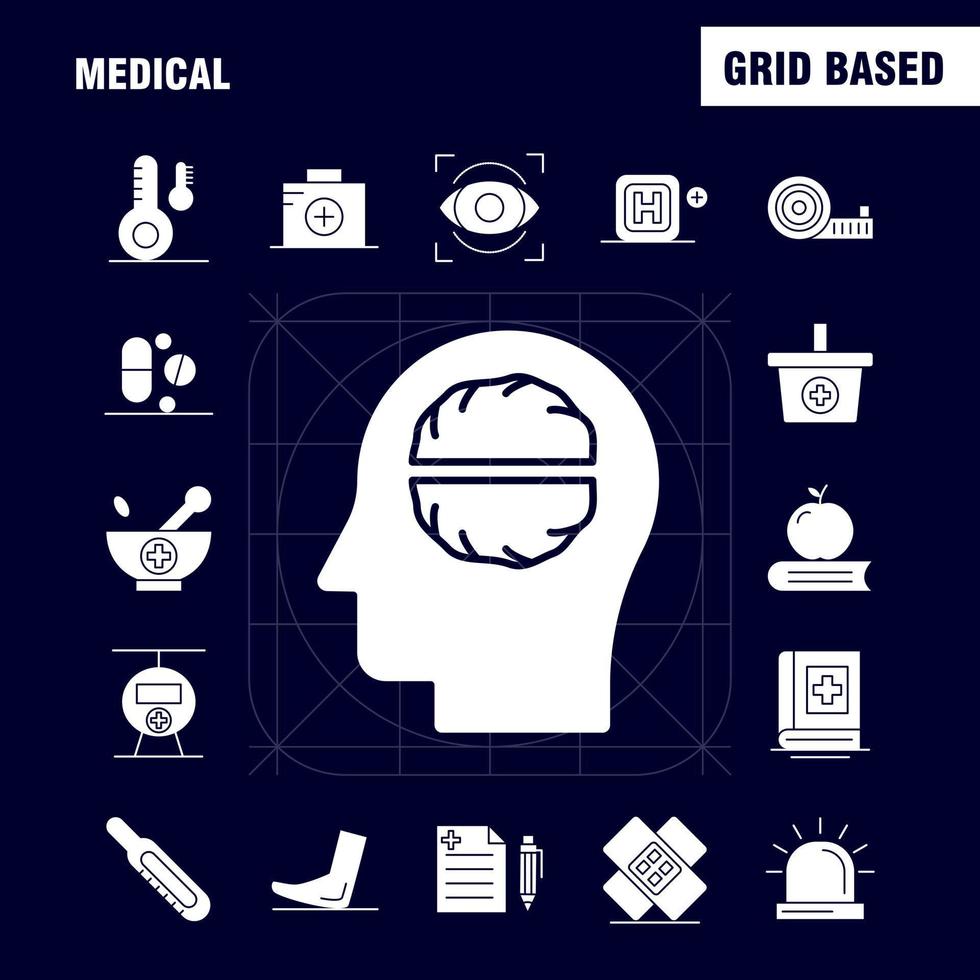 MEDICAL

GRID BASED

H