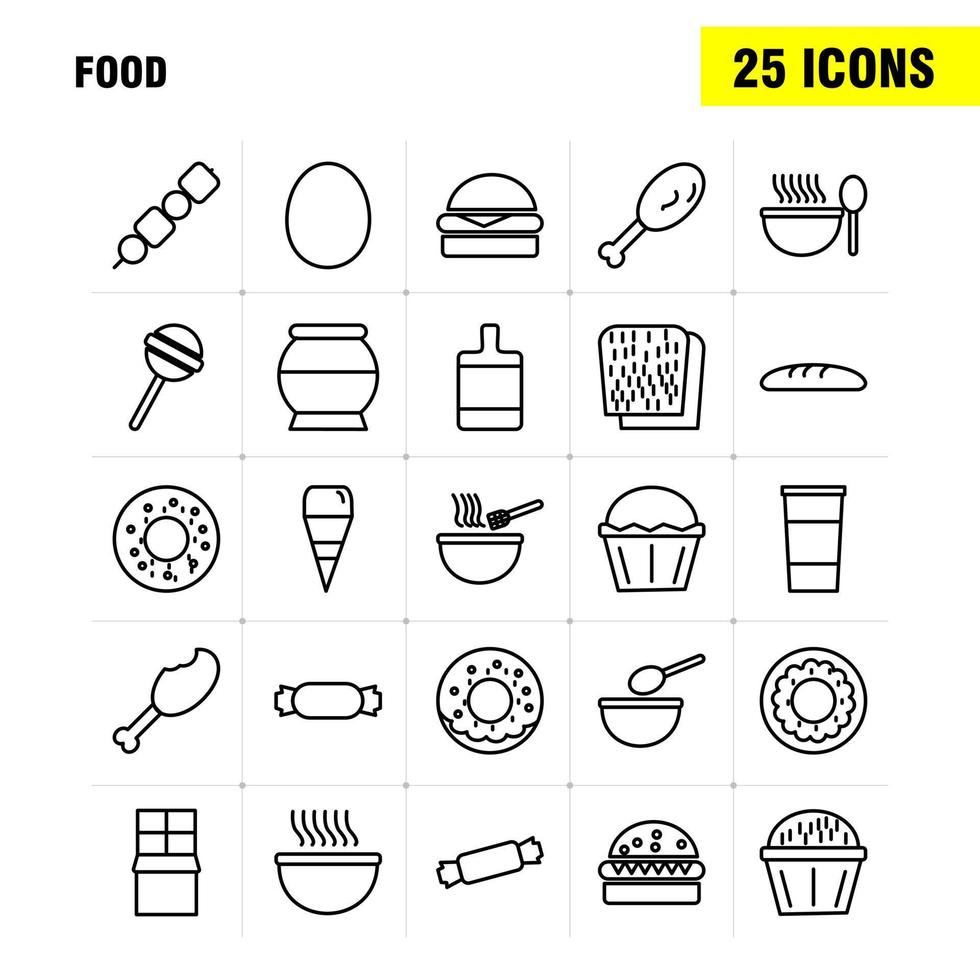 FOOD

25 ICONS