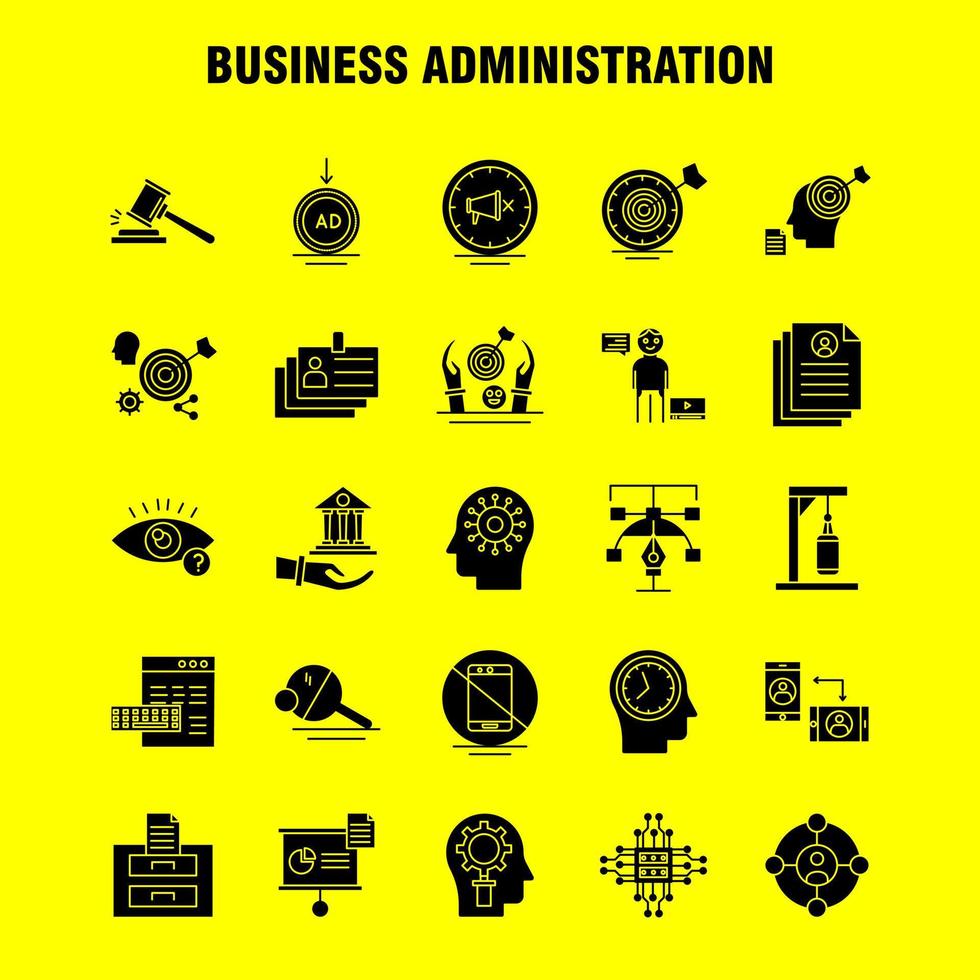 BUSINESS ADMINISTRATION

AD