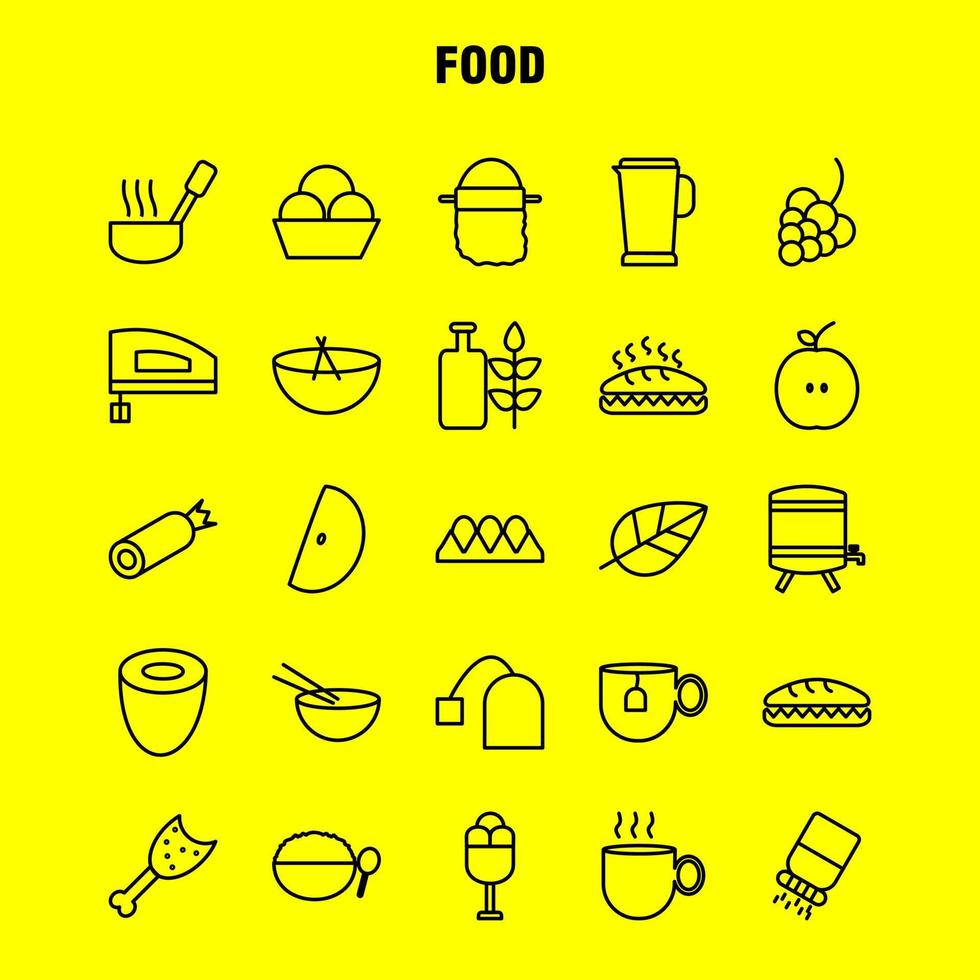 FOOD