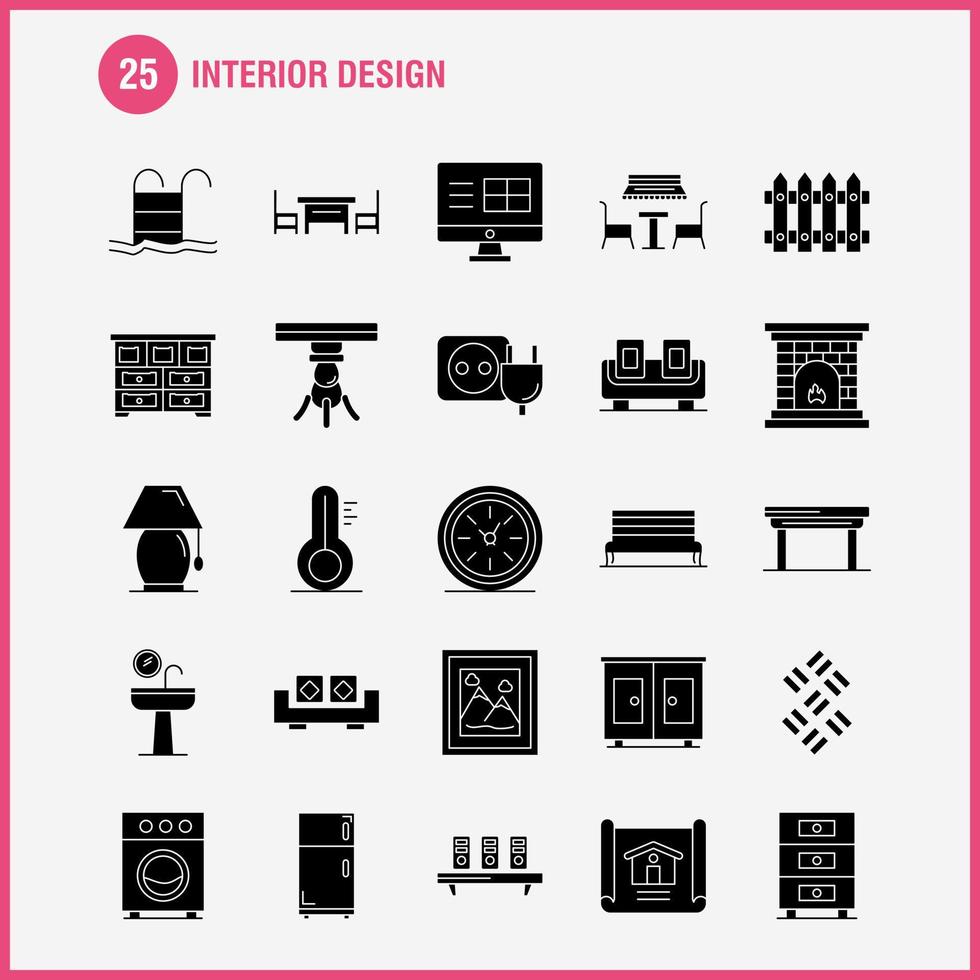 25 INTERIOR DESIGN