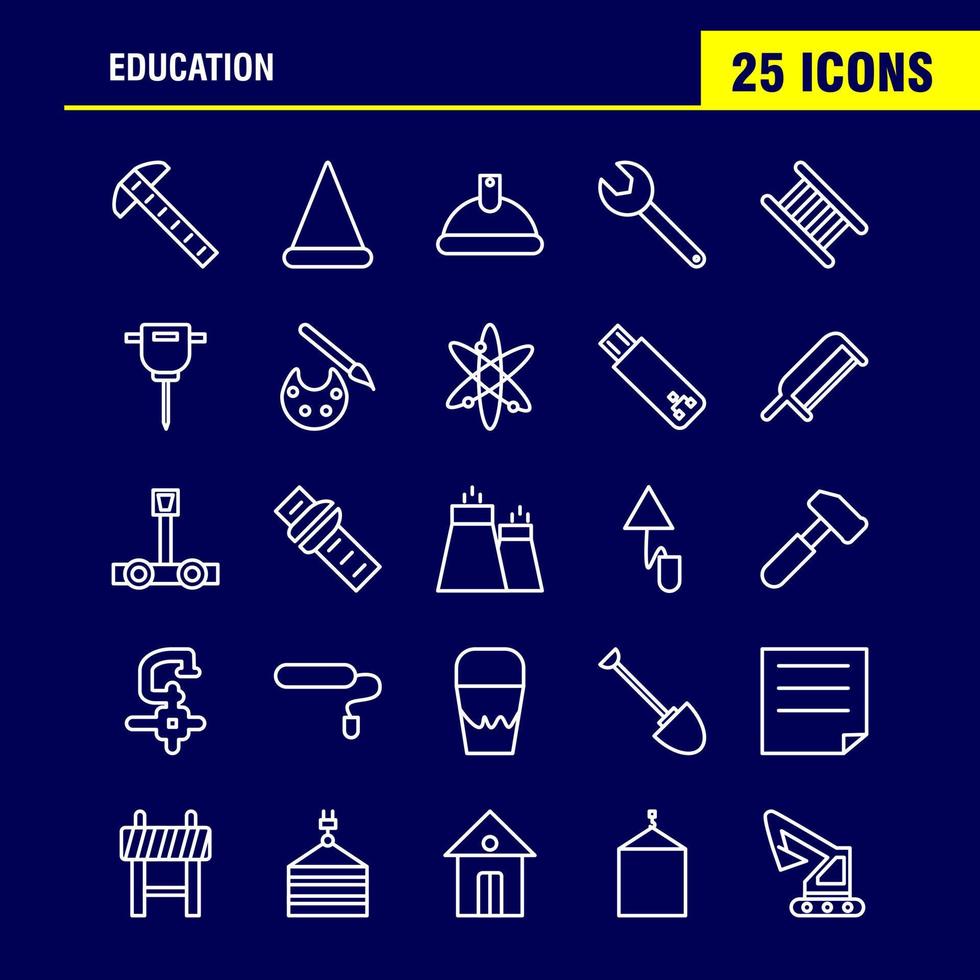 EDUCATION

25 ICONS