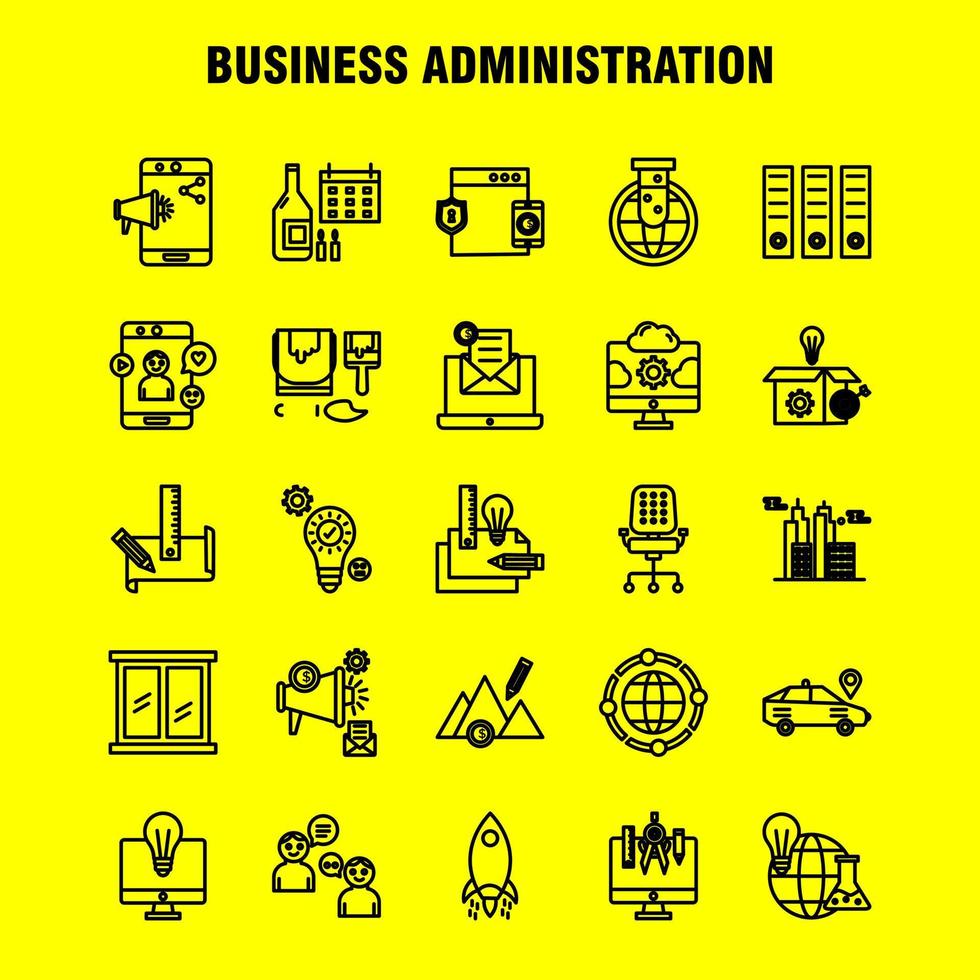 BUSINESS ADMINISTRATION