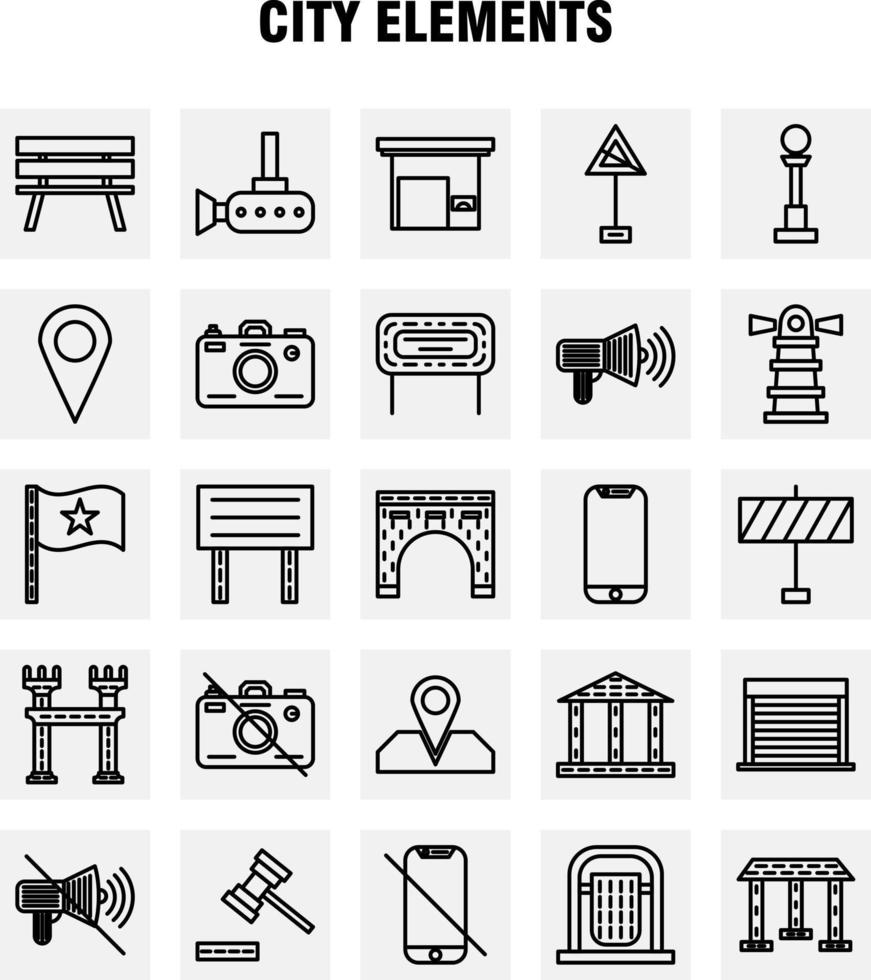 CITY ELEMENTS