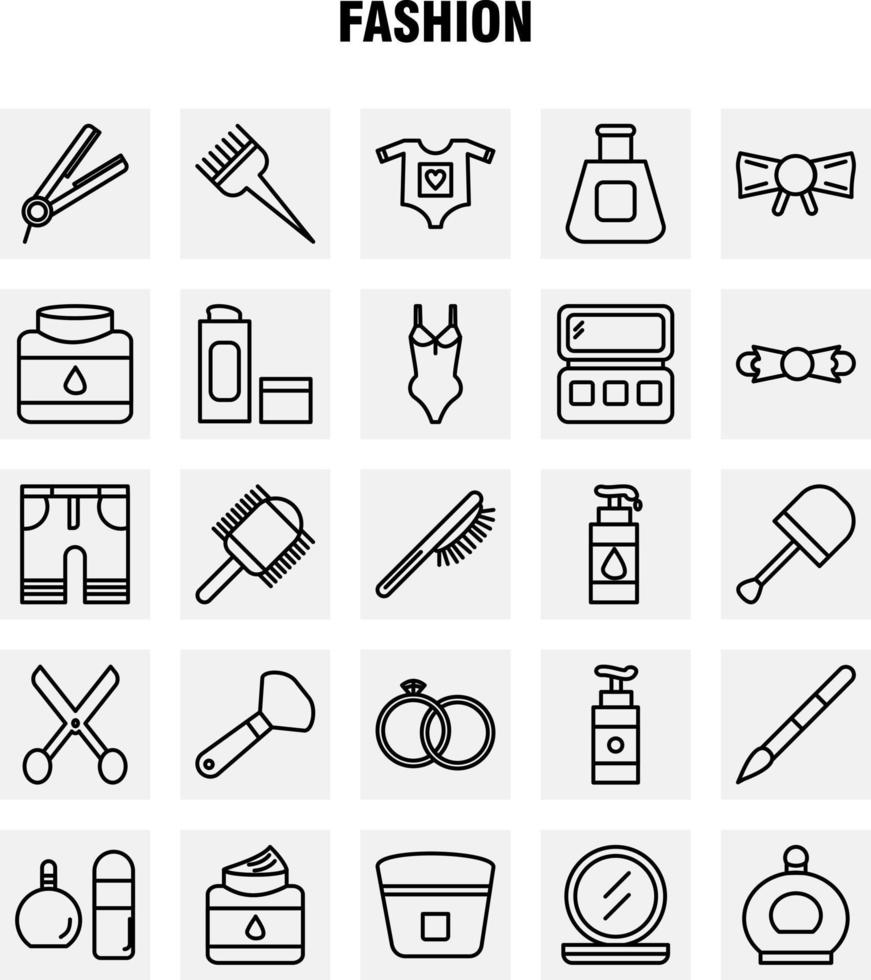 FASHION