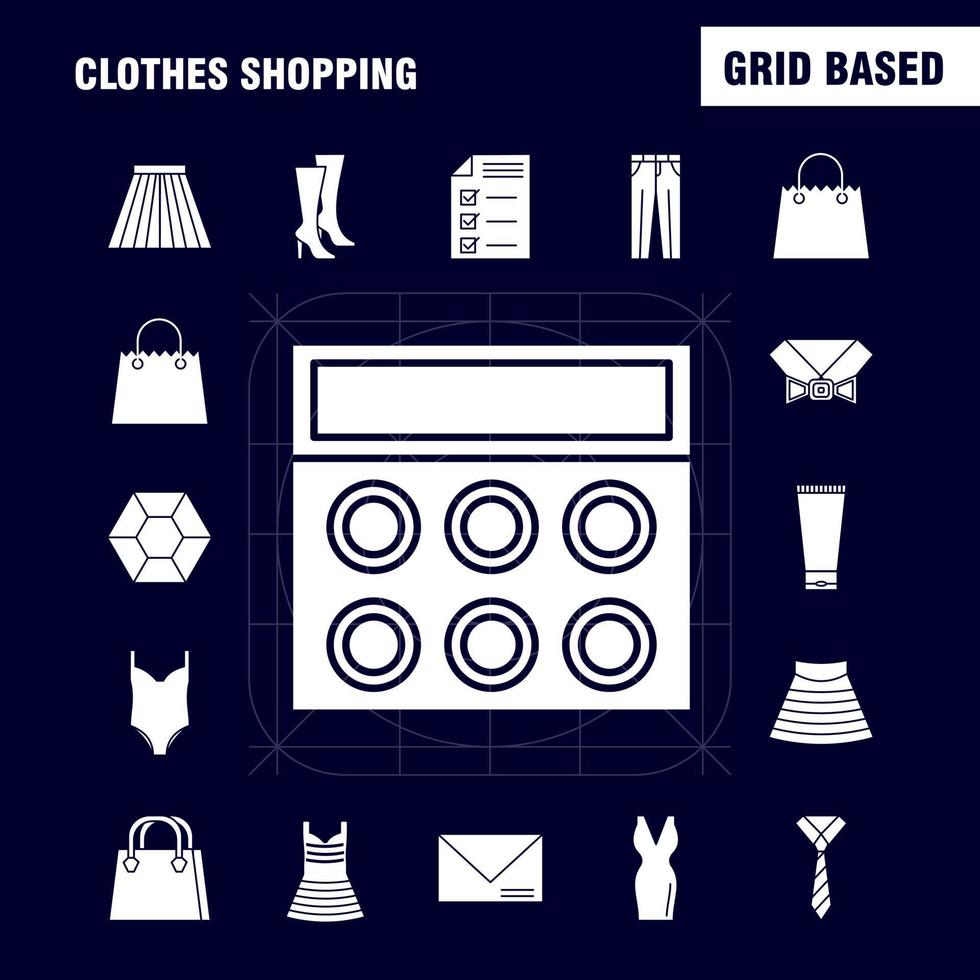 CLOTHES SHOPPING

GRID BASED