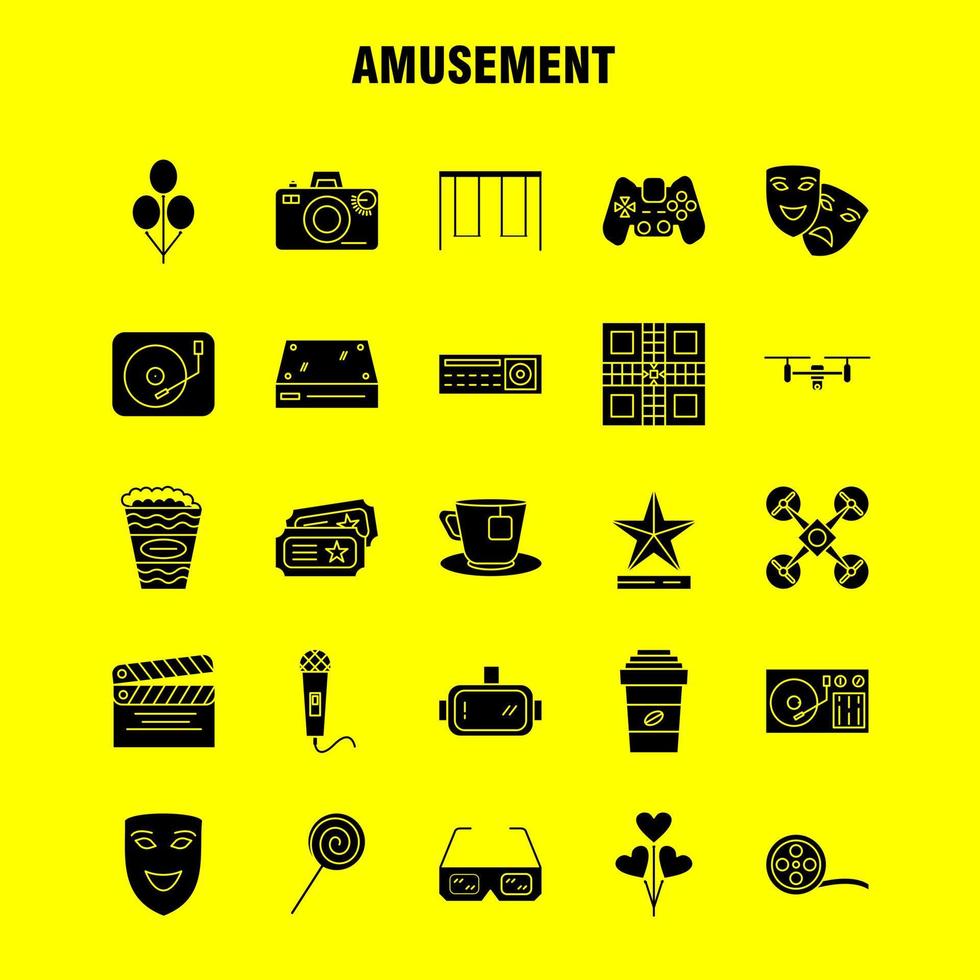 AMUSEMENT