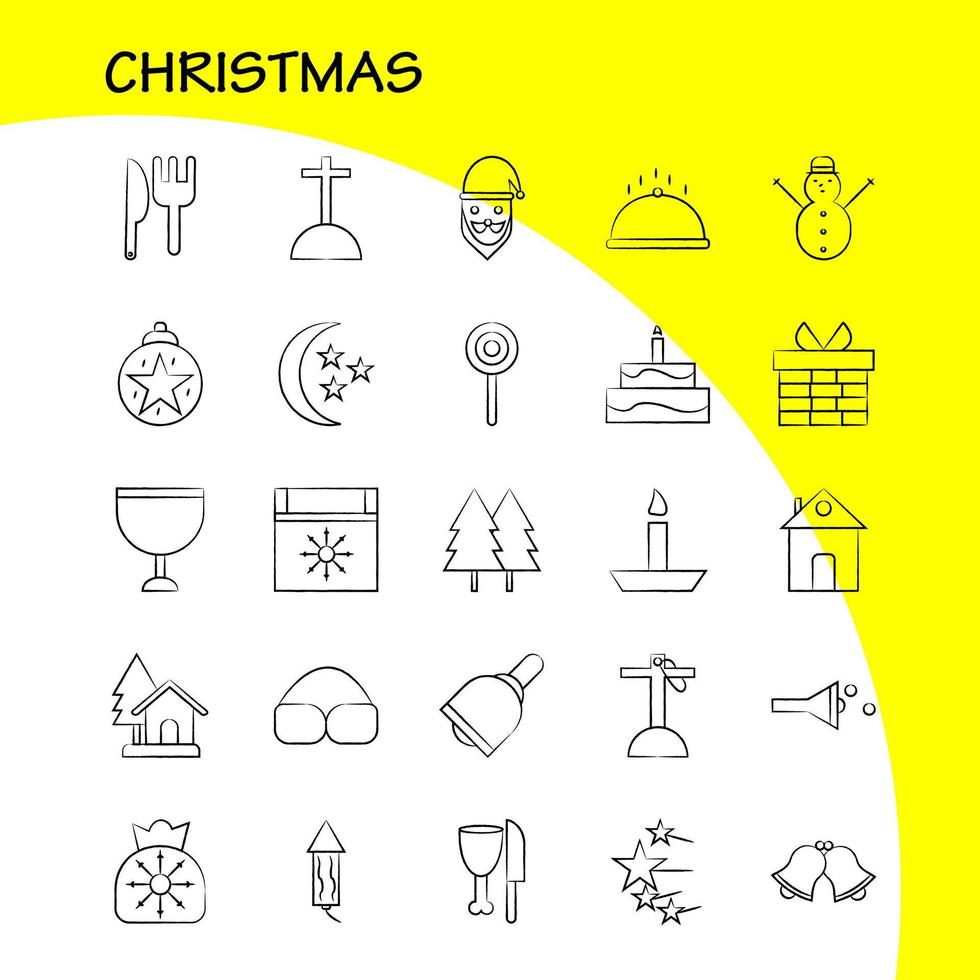 CHRISTMAS