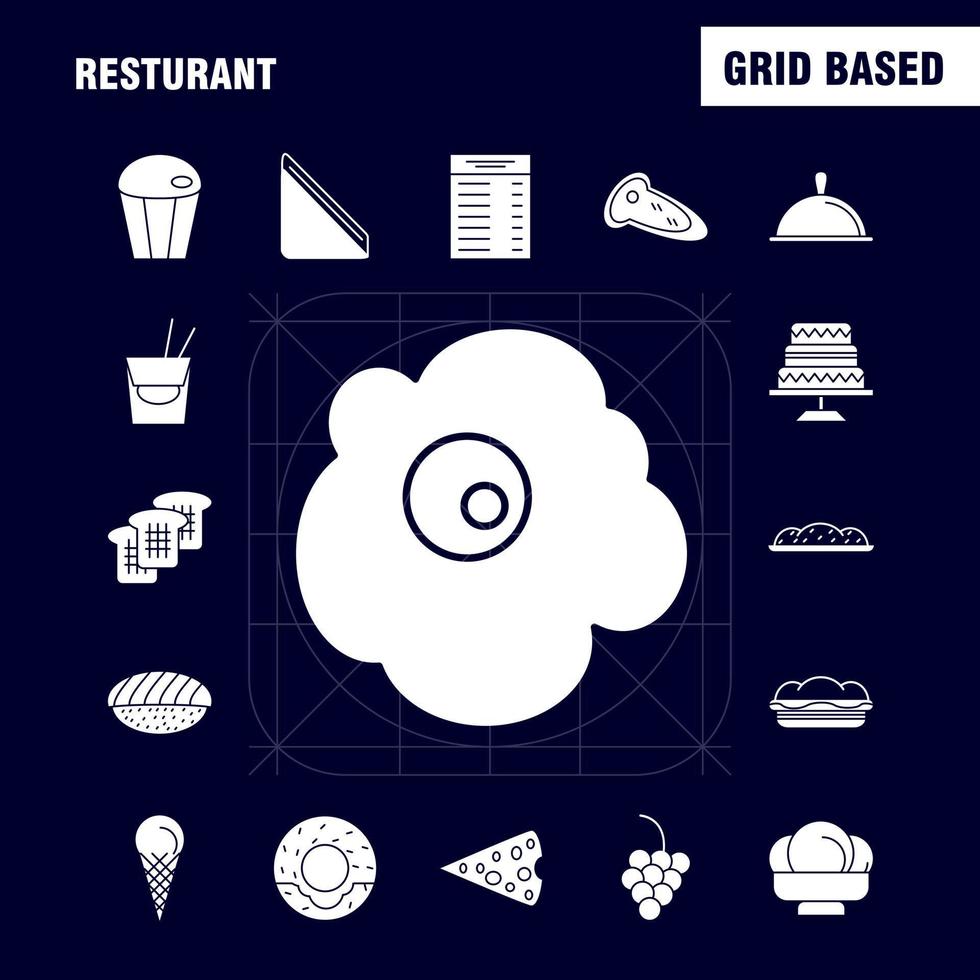 RESTURANT

GRID BASED