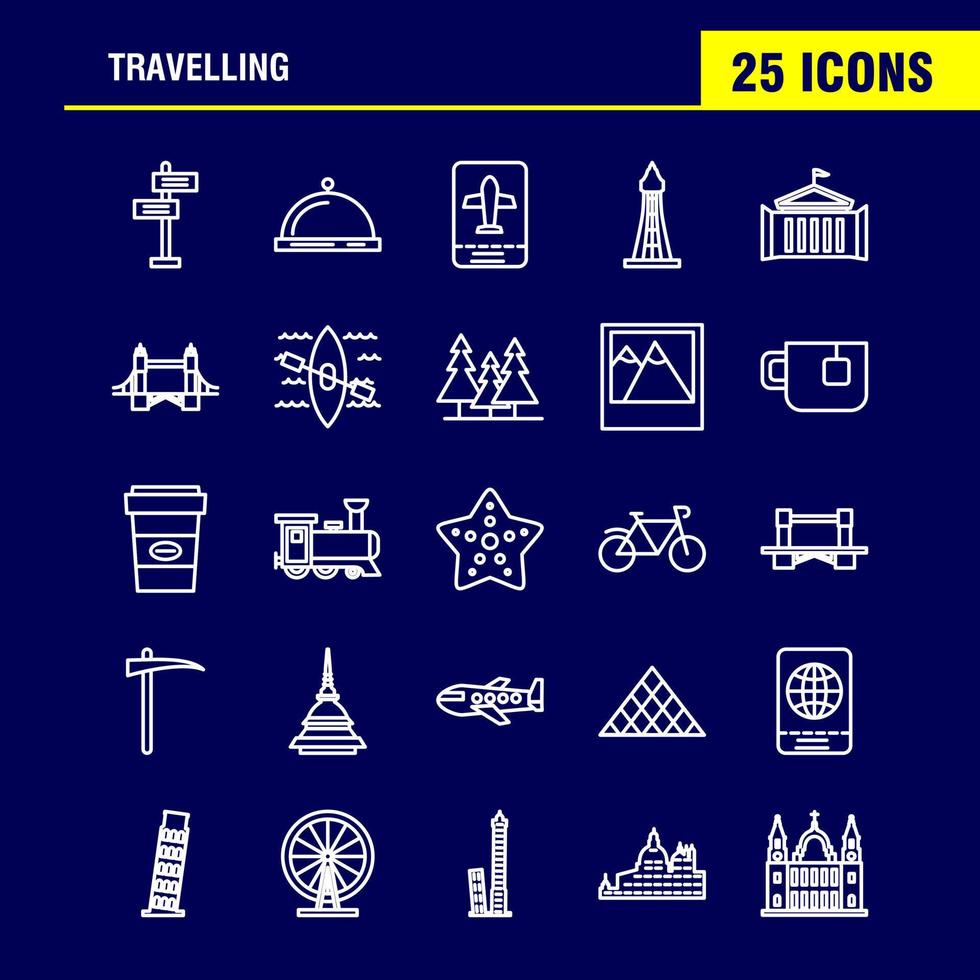 TRAVELLING

25 ICONS