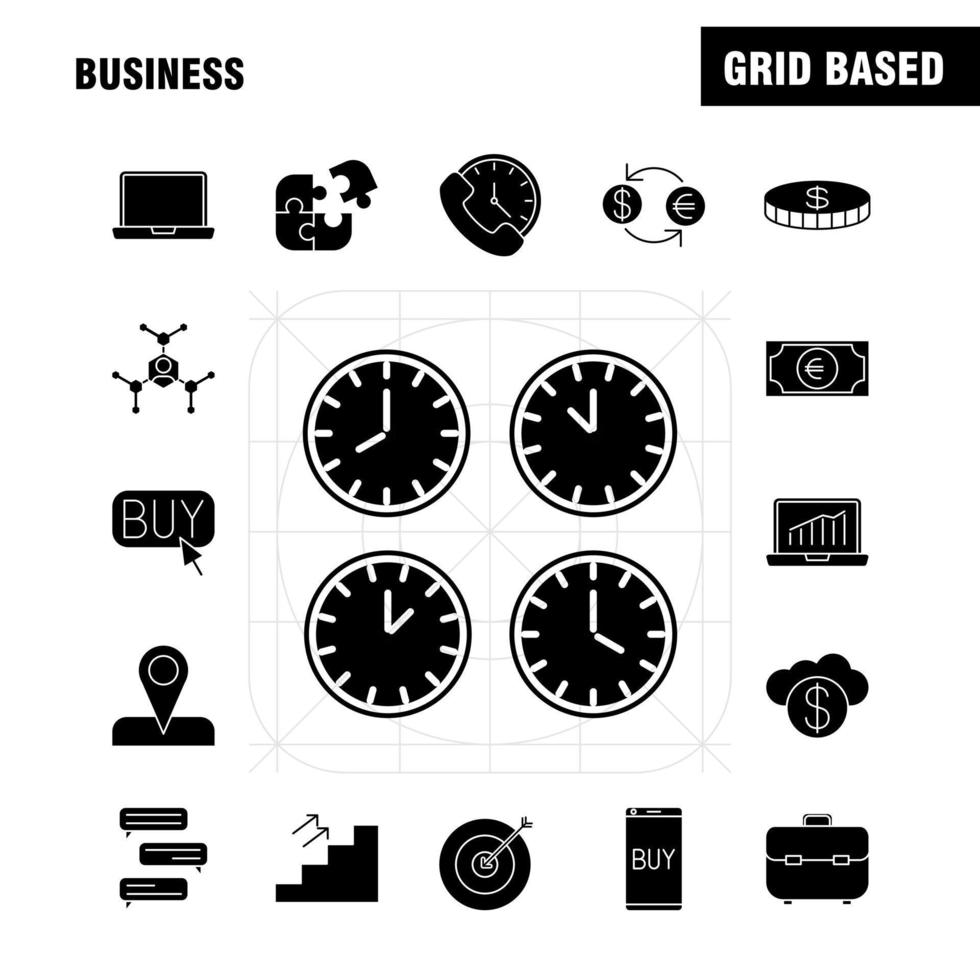 BUSINESS

GRID BASED

$

€

$

€

BUY

$

BUY