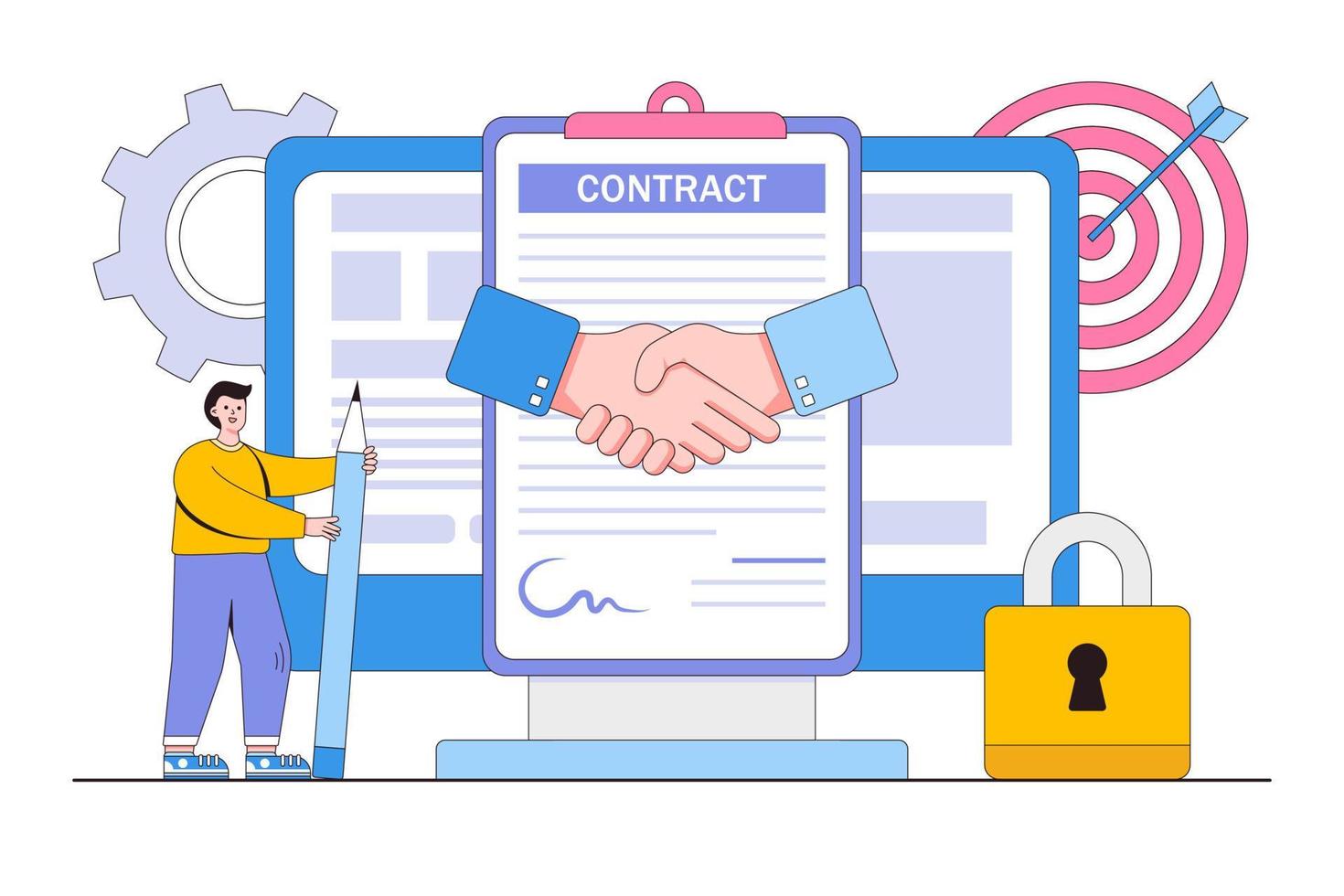 CONTRACT