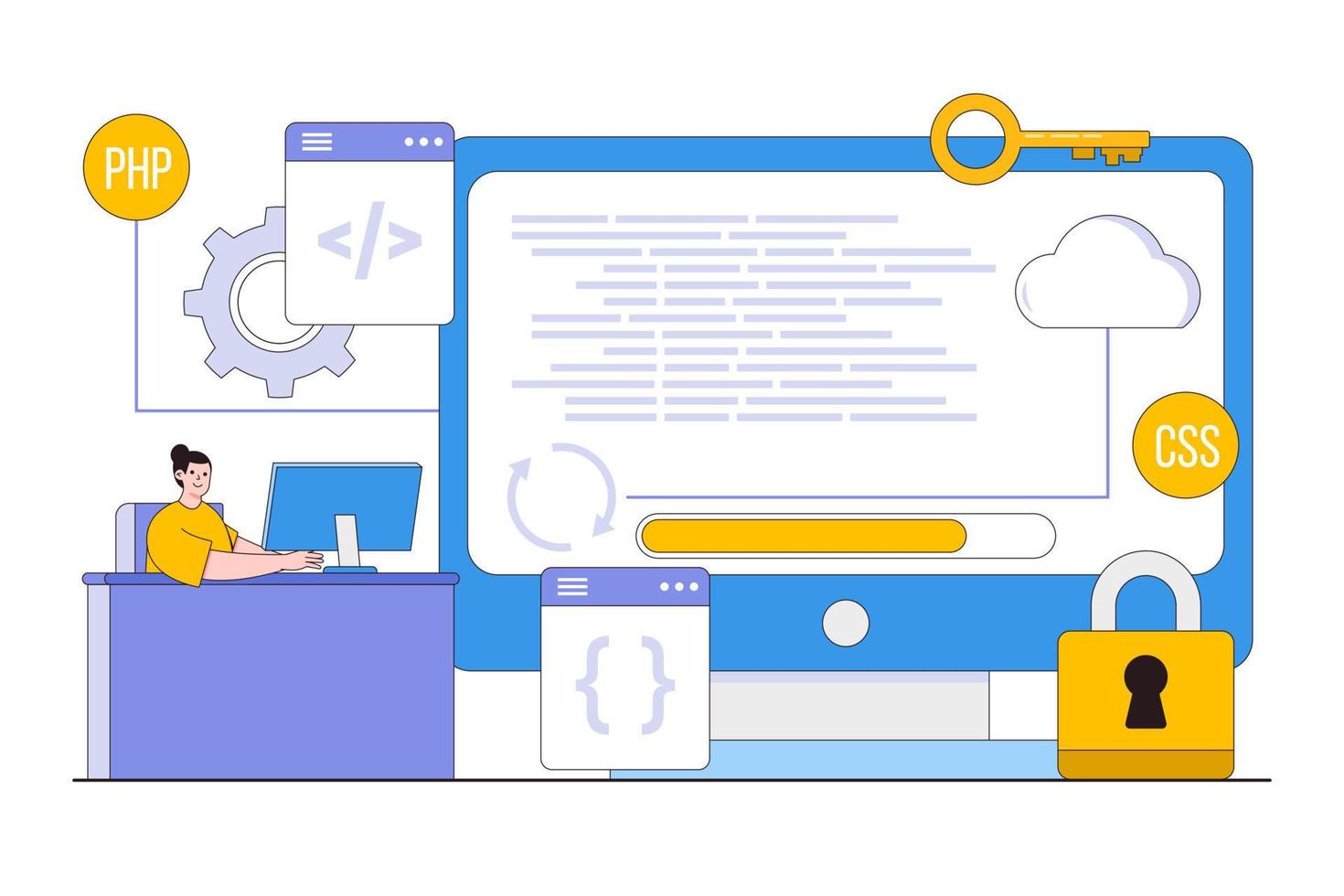 PHP

</>

CSS

{ }