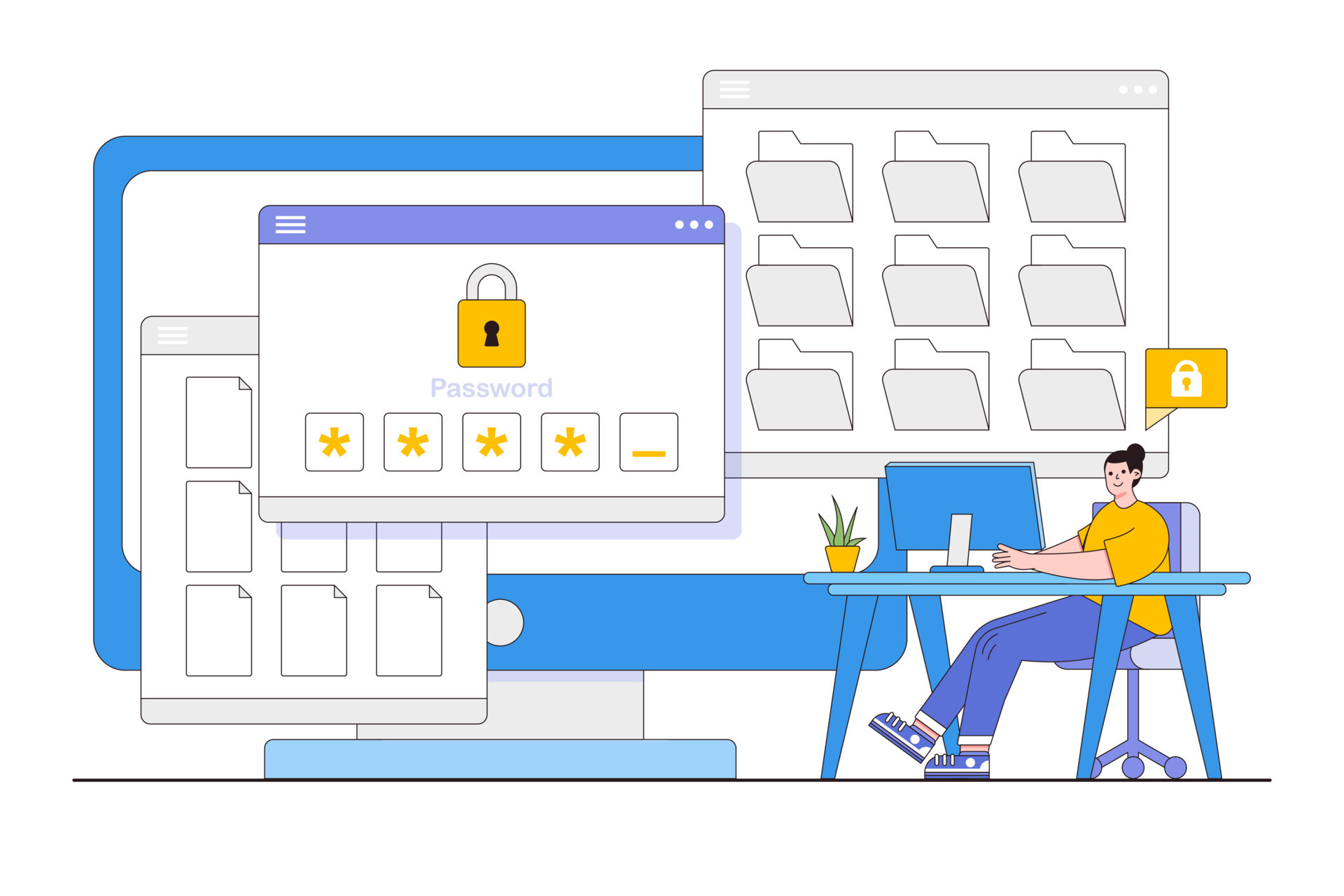 Password

* * * * _