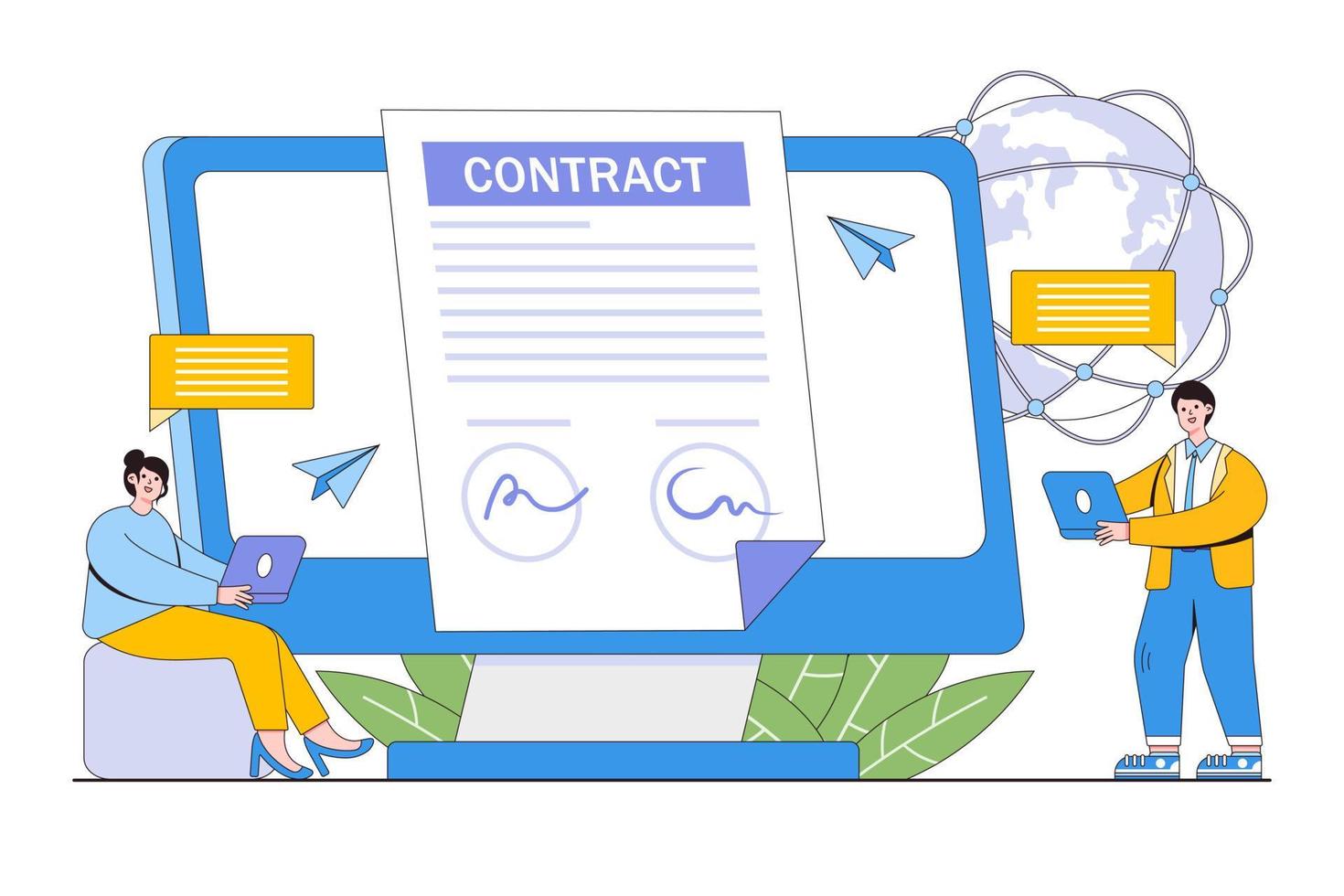 CONTRACT